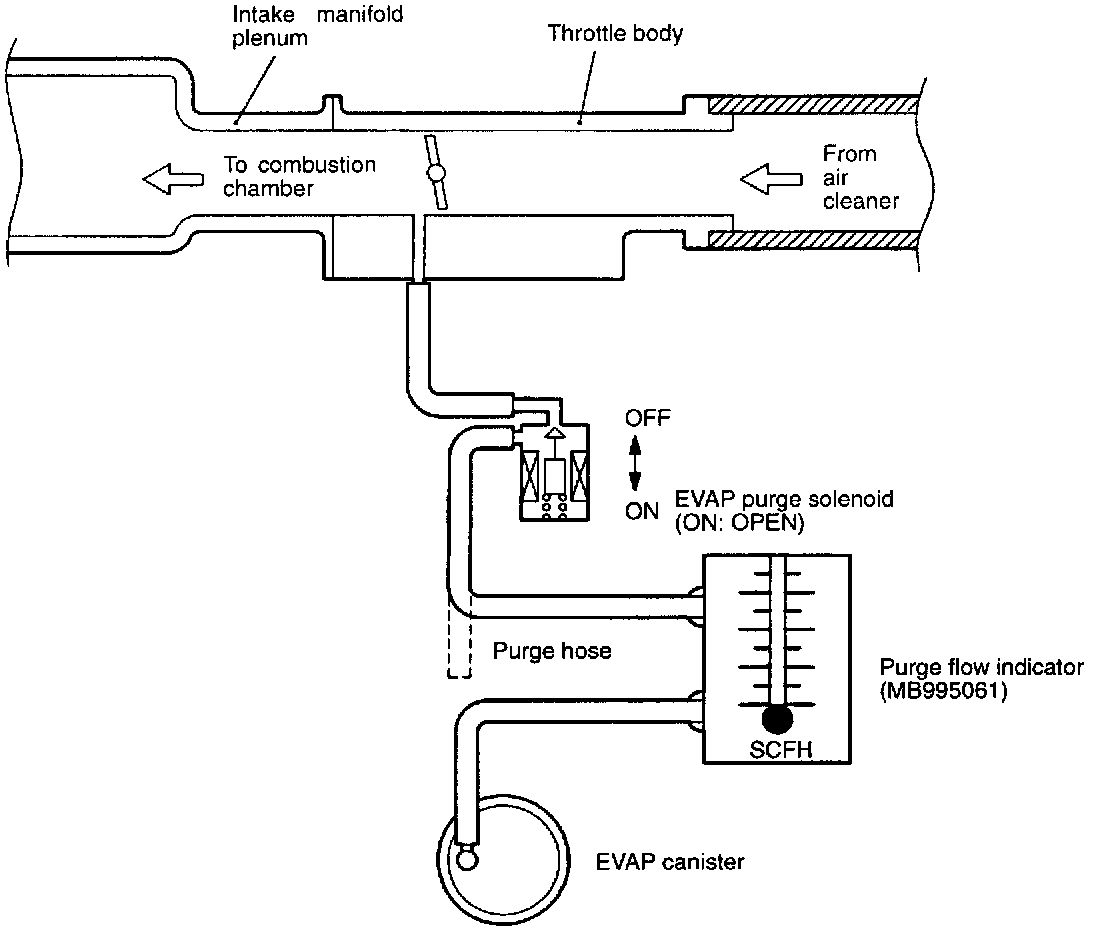 Intake manifold plenum

Throttle body

To combustion chamber

From air cleaner

OFF

ON

EVAP purge solenoid (ON: OPEN)

Purge hose

Purge flow indicator (MB995061)

SCFH

EVAP canister