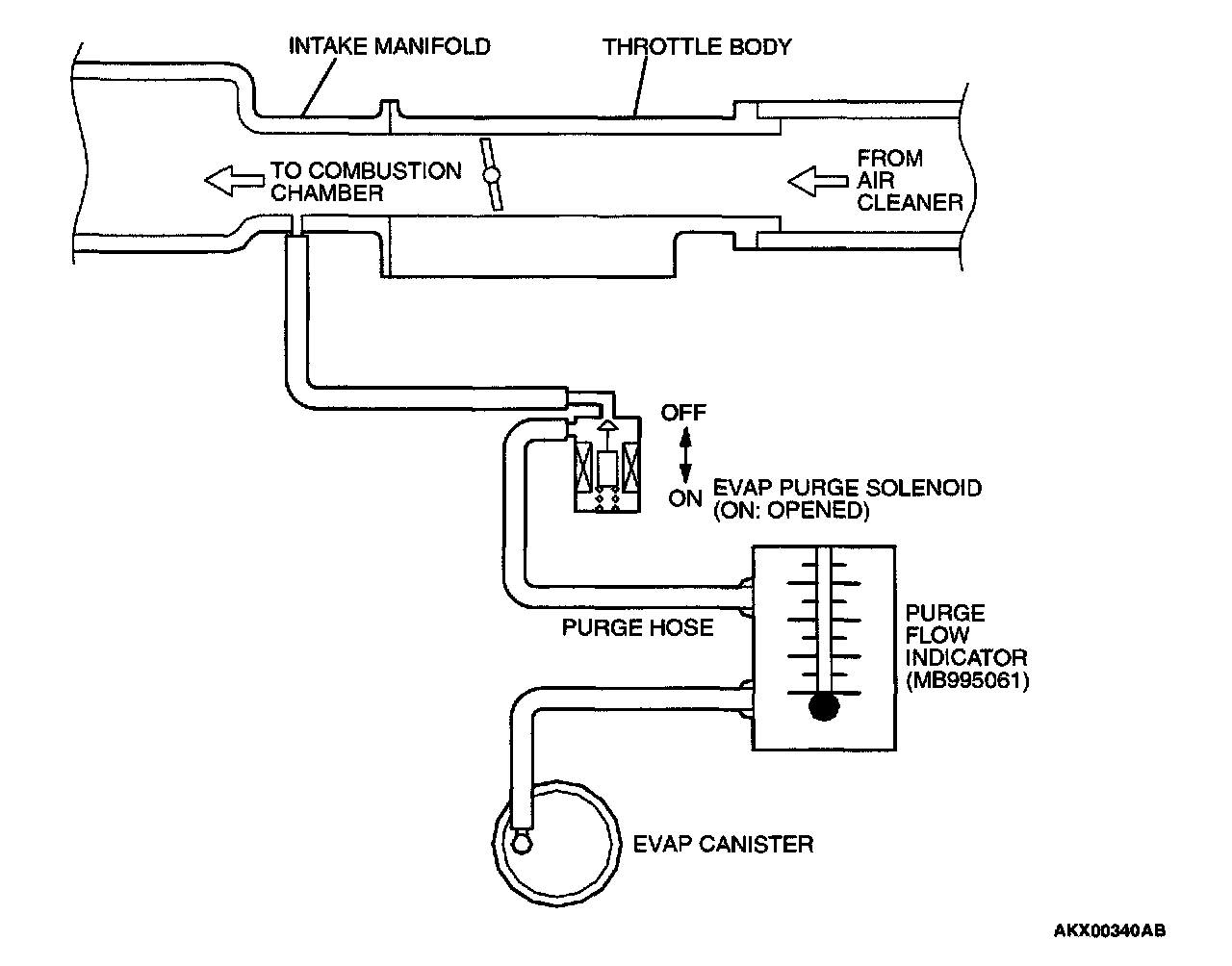 INTAKE MANIFOLD

THROTTLE BODY

TO COMBUSTION CHAMBER

FROM AIR CLEANER

OFF

ON

EVAP PURGE SOLENOID (ON: OPENED)

PURGE HOSE

PURGE FLOW INDICATOR (MB995061)

EVAP CANISTER

AKX00340AB