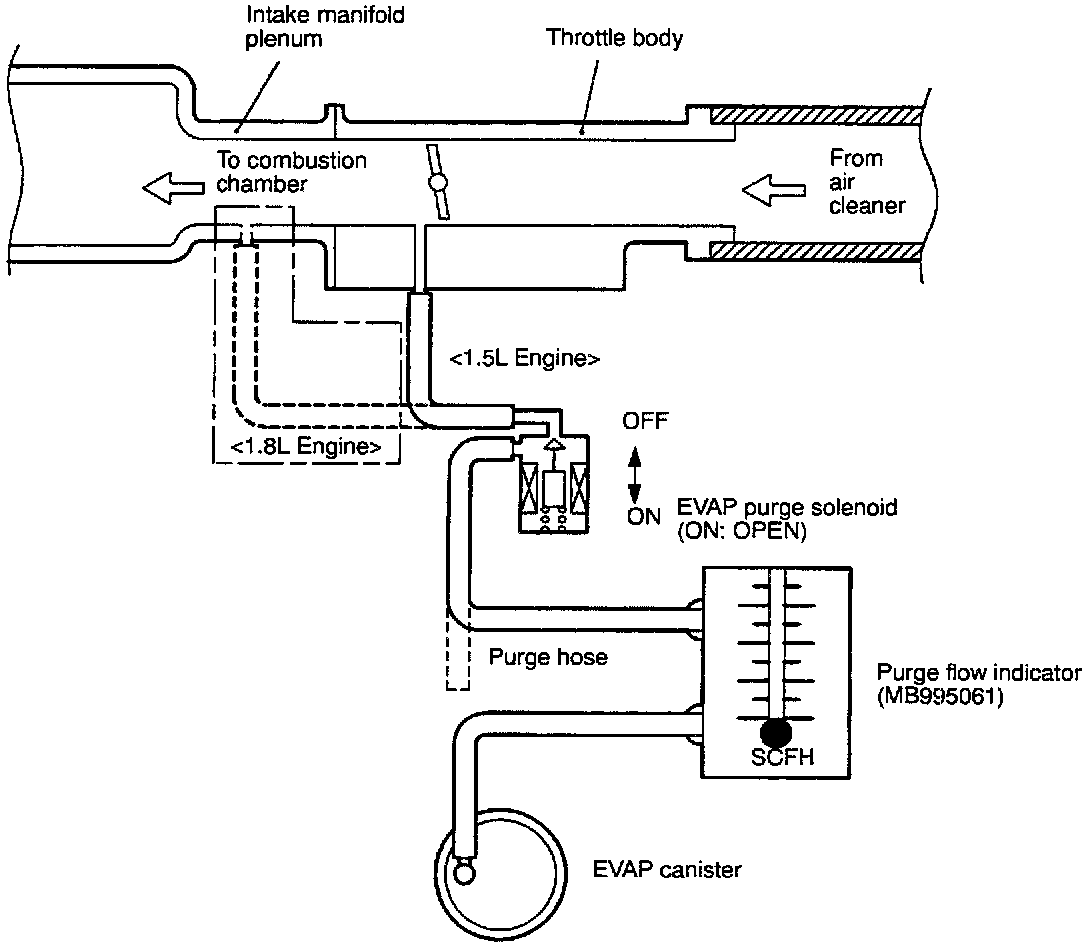 Intake manifold plenum

Throttle body

To combustion chamber

From air cleaner

<1.5L Engine>

<1.8L Engine>

OFF

ON

EVAP purge solenoid (ON: OPEN)

Purge hose

Purge flow indicator (MB995061)

SCFH

EVAP canister