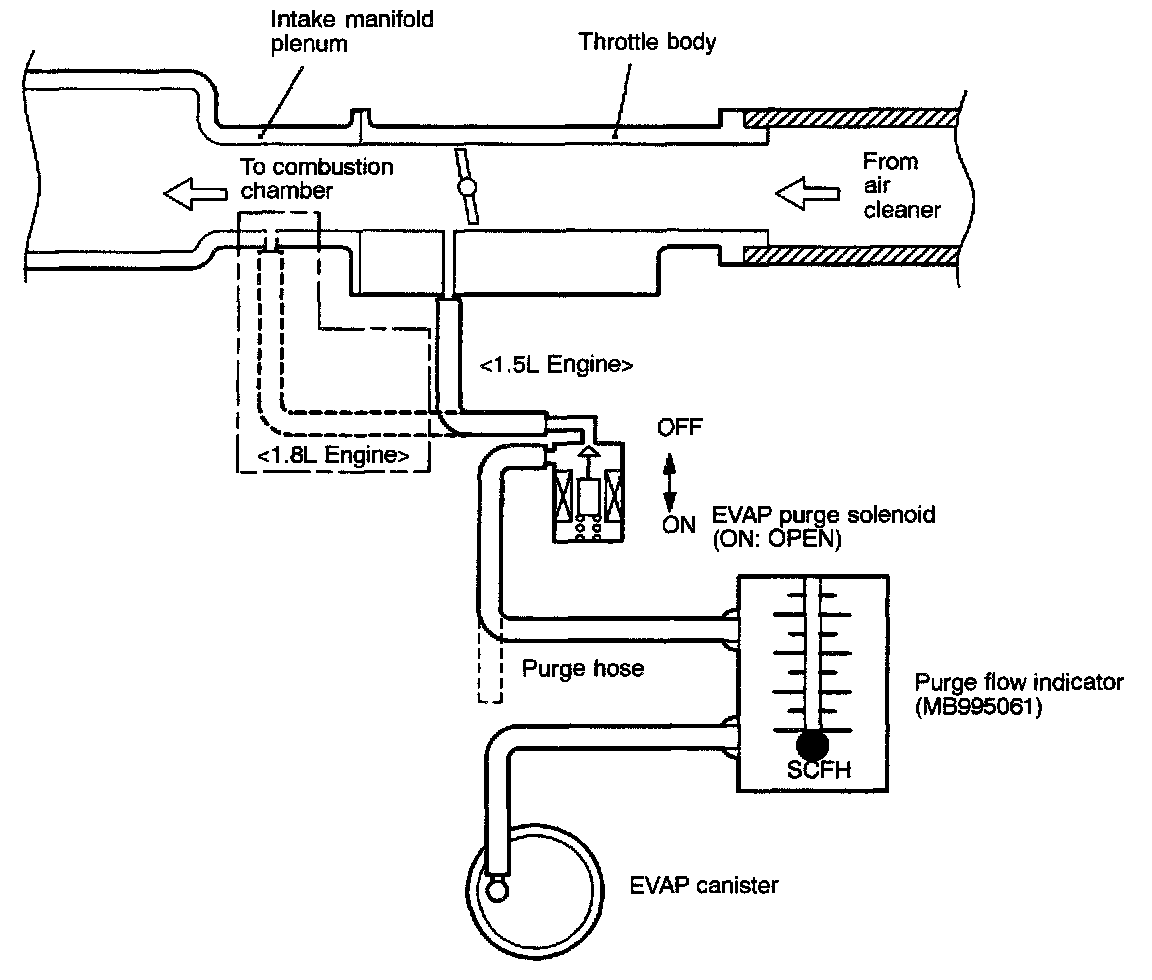 Intake manifold plenum

Throttle body

To combustion chamber

From air cleaner

<1.5L Engine>

<1.8L Engine>

OFF

ON

EVAP purge solenoid (ON: OPEN)

Purge hose

Purge flow indicator (MB995061)

SCFH

EVAP canister