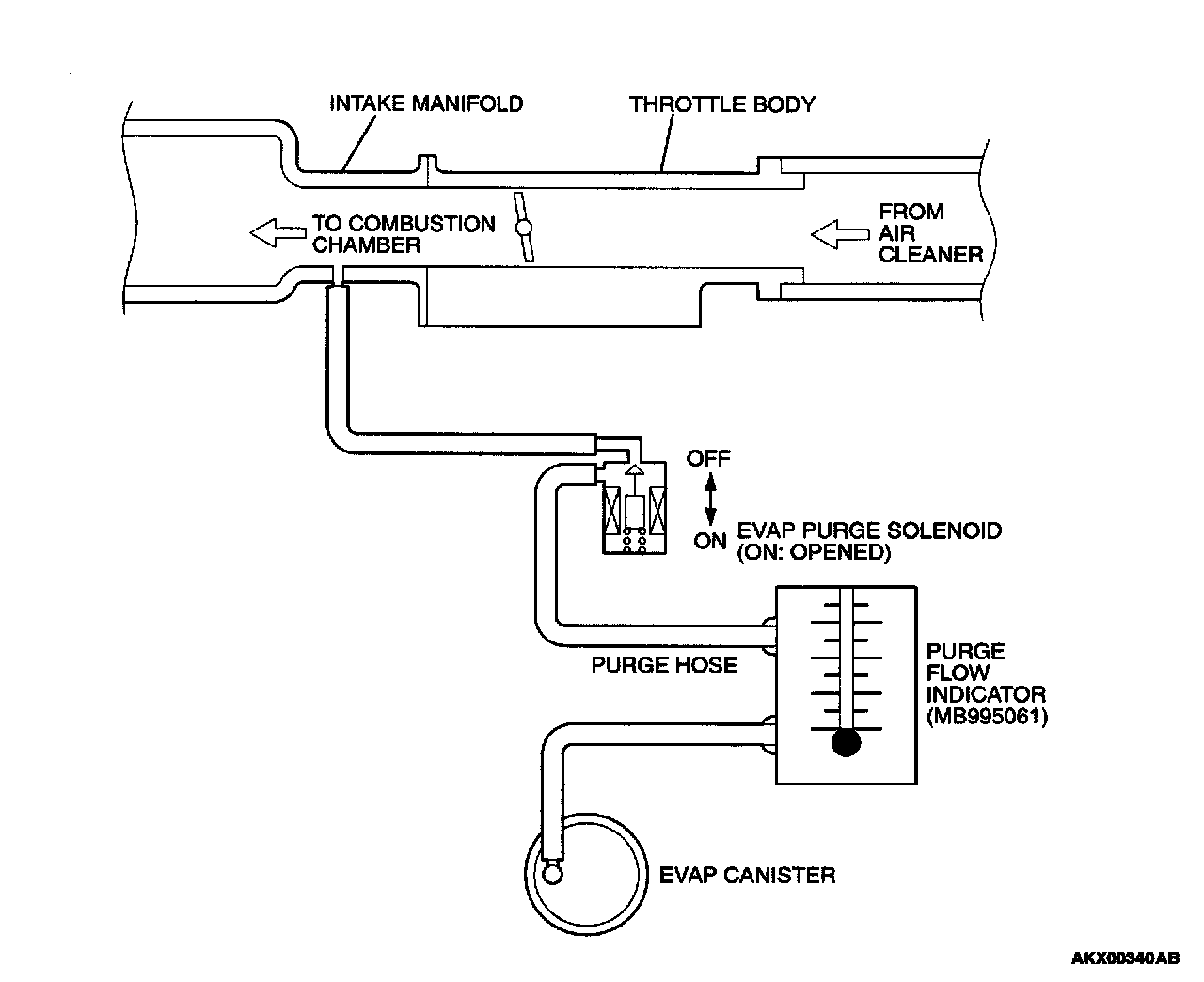 INTAKE MANIFOLD
THROTTLE BODY
TO COMBUSTION CHAMBER
FROM AIR CLEANER
OFF
ON
EVAP PURGE SOLENOID (ON: OPENED)
PURGE HOSE
PURGE FLOW INDICATOR (MB995061)
EVAP CANISTER
AKX00340AB