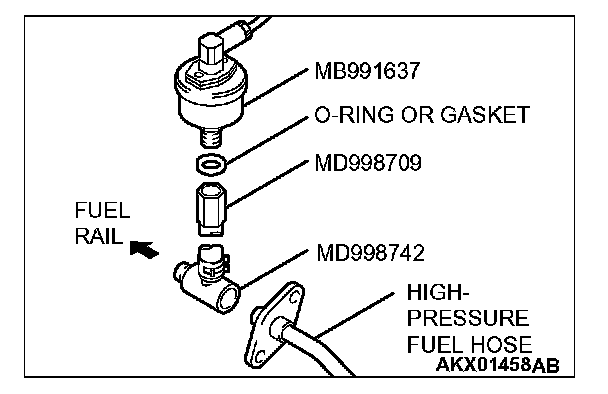 MB991637
O-RING OR GASKET
MD998709
FUEL RAIL
MD998742
HIGH-PRESSURE FUEL HOSE
AKX01458AB