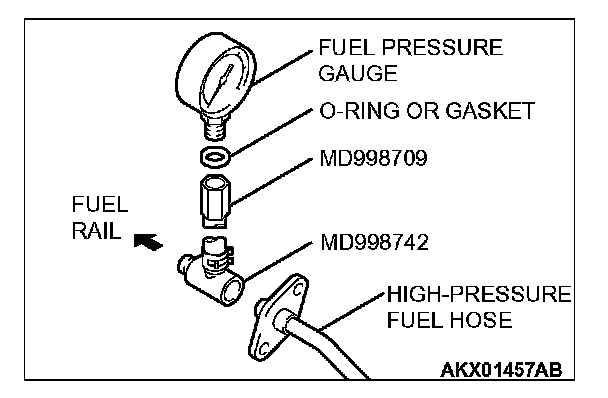 FUEL PRESSURE GAUGE

O-RING OR GASKET

MD998709

FUEL RAIL

MD998742

HIGH-PRESSURE FUEL HOSE

AKX01457AB