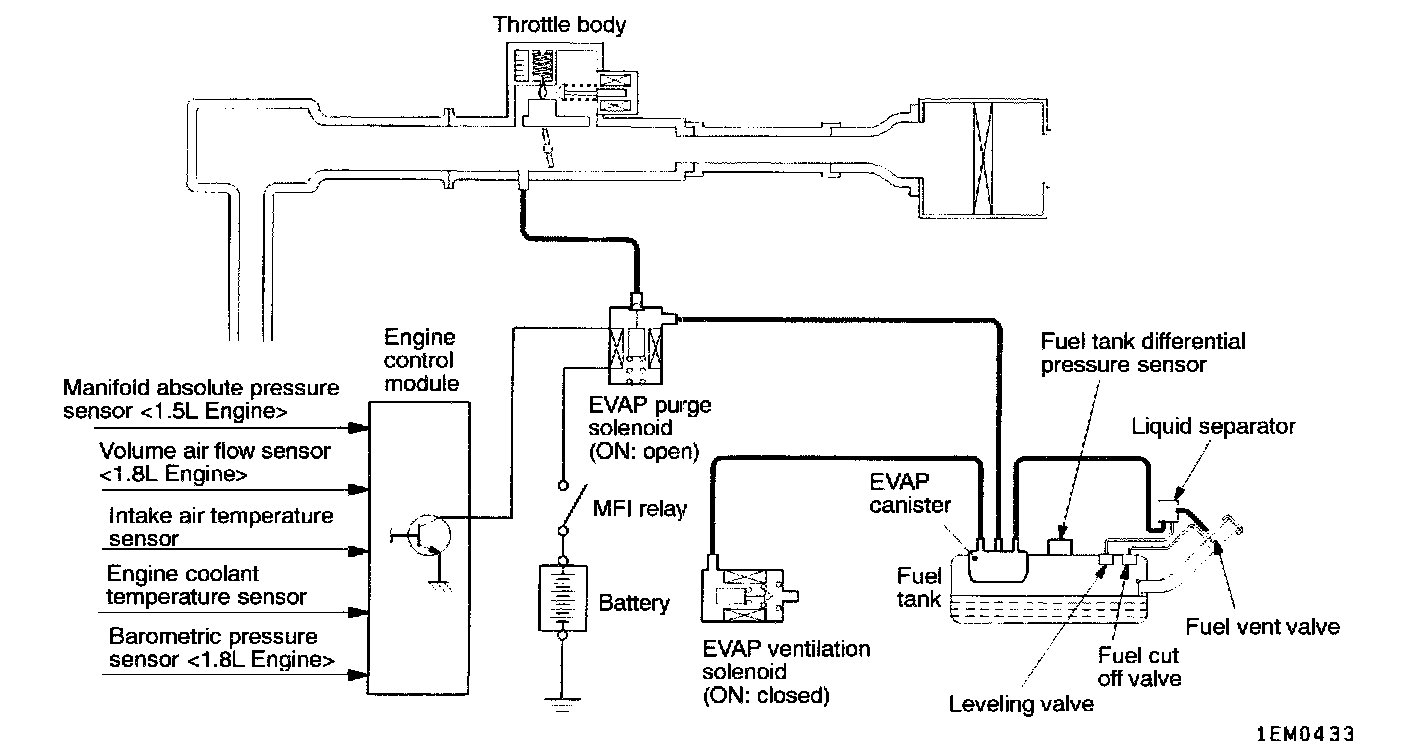 Throttle body

Engine control module

Manifold absolute pressure sensor <1.5L Engine>

Volume air flow sensor <1.8L Engine>

Intake air temperature sensor

Engine coolant temperature sensor

Barometric pressure sensor <1.8L Engine>

EVAP purge solenoid (ON: open)

MFI relay

Battery

EVAP ventilation solenoid (ON: closed)

EVAP canister

Fuel tank

Fuel tank differential pressure sensor

Liquid separator

Fuel vent valve

Fuel cut off valve

Leveling valve

1EM0433