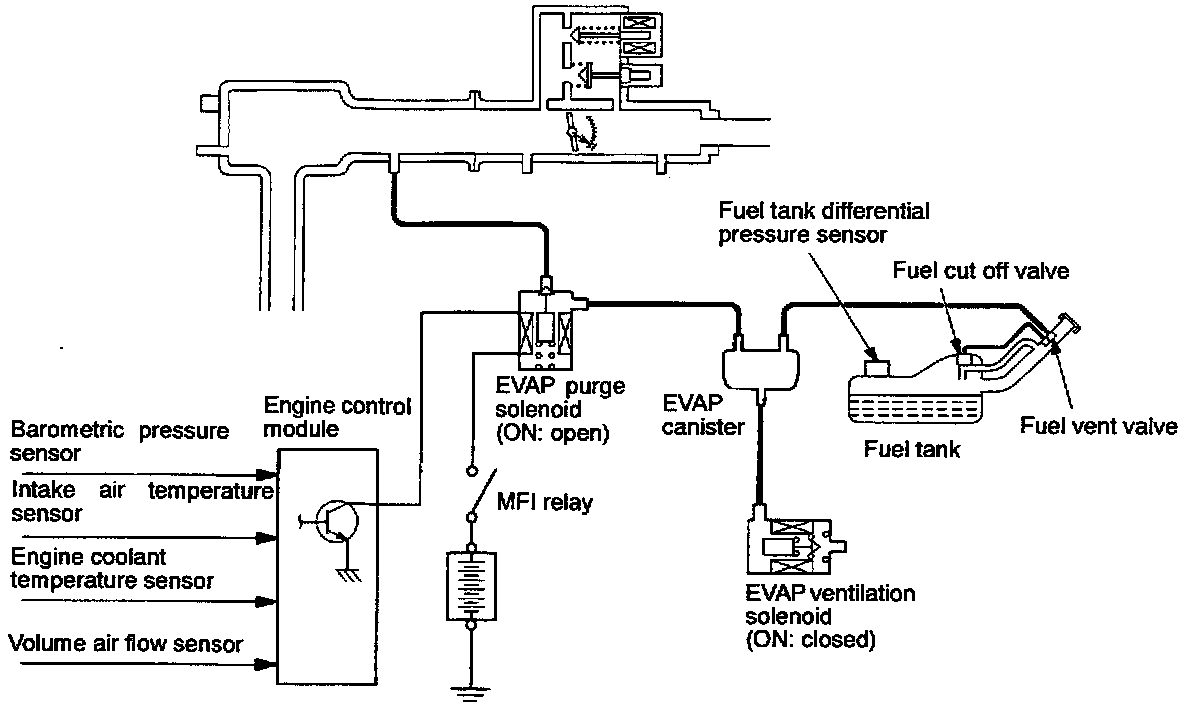 Fuel tank differential pressure sensor

Fuel cut off valve

EVAP purge solenoid (ON: open)

EVAP canister

Fuel tank

Fuel vent valve

Engine control module

Barometric pressure sensor

Intake air temperature sensor

Engine coolant temperature sensor

Volume air flow sensor

MFI relay

EVAP ventilation solenoid (ON: closed)