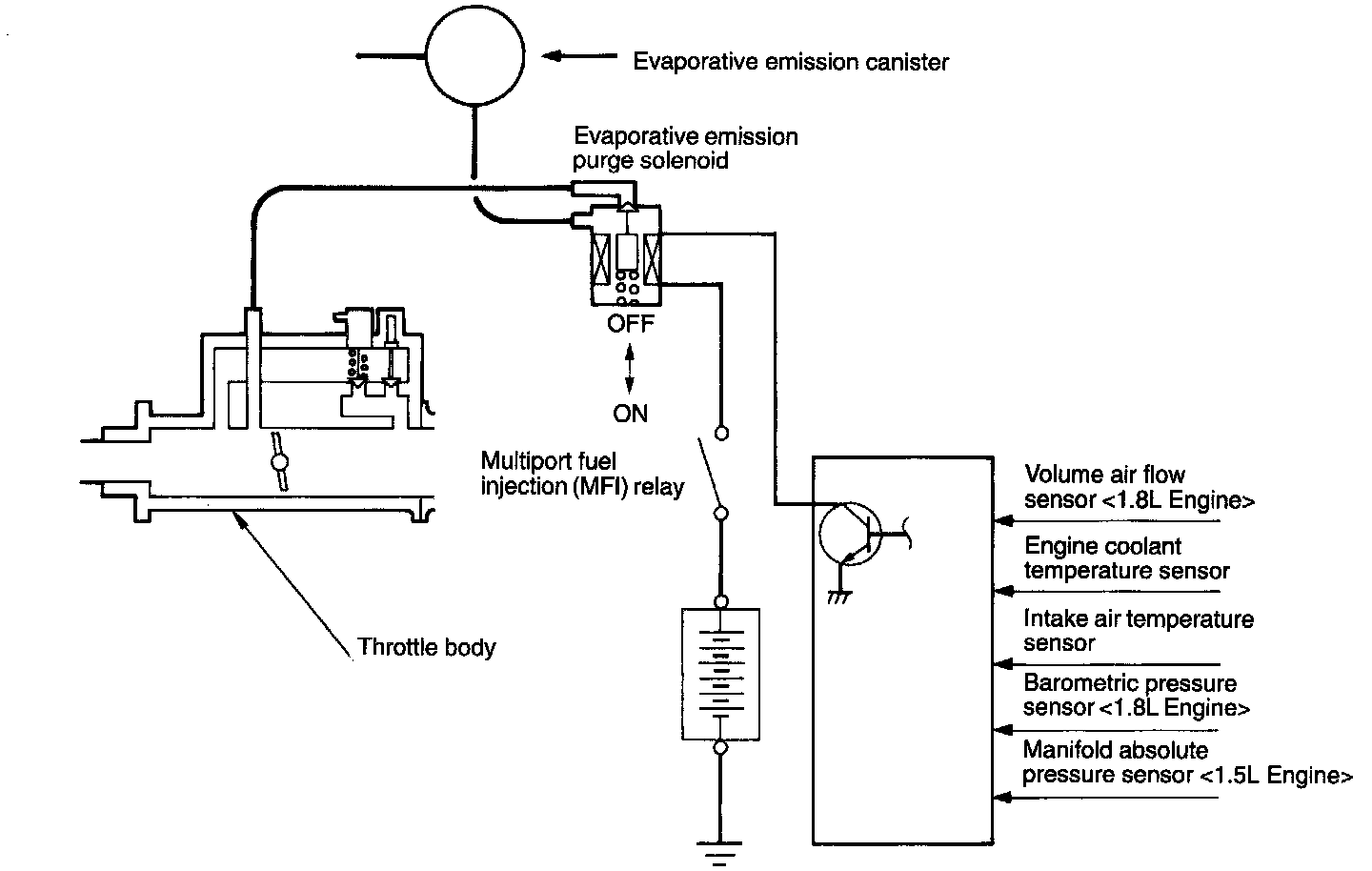 Evaporative emission canister

Evaporative emission purge solenoid

OFF

ON

Multiport fuel injection (MFI) relay

Throttle body

Volume air flow sensor <1.8L Engine>

Engine coolant temperature sensor

Intake air temperature sensor

Barometric pressure sensor <1.8L Engine>

Manifold absolute pressure sensor <1.5L Engine>