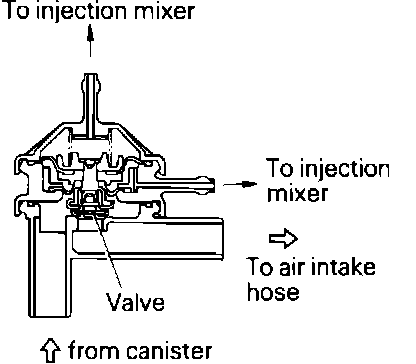 To injection mixer

To injection mixer

To air intake hose

Valve

from canister