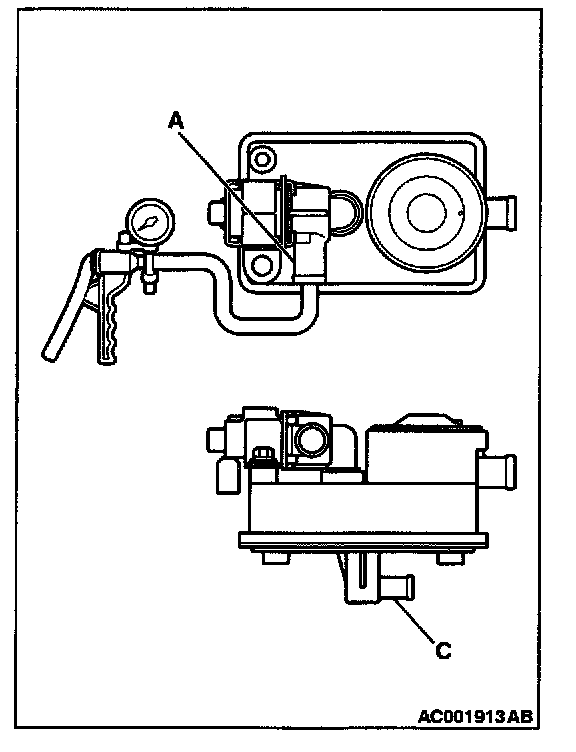 A

C

AC001913AB