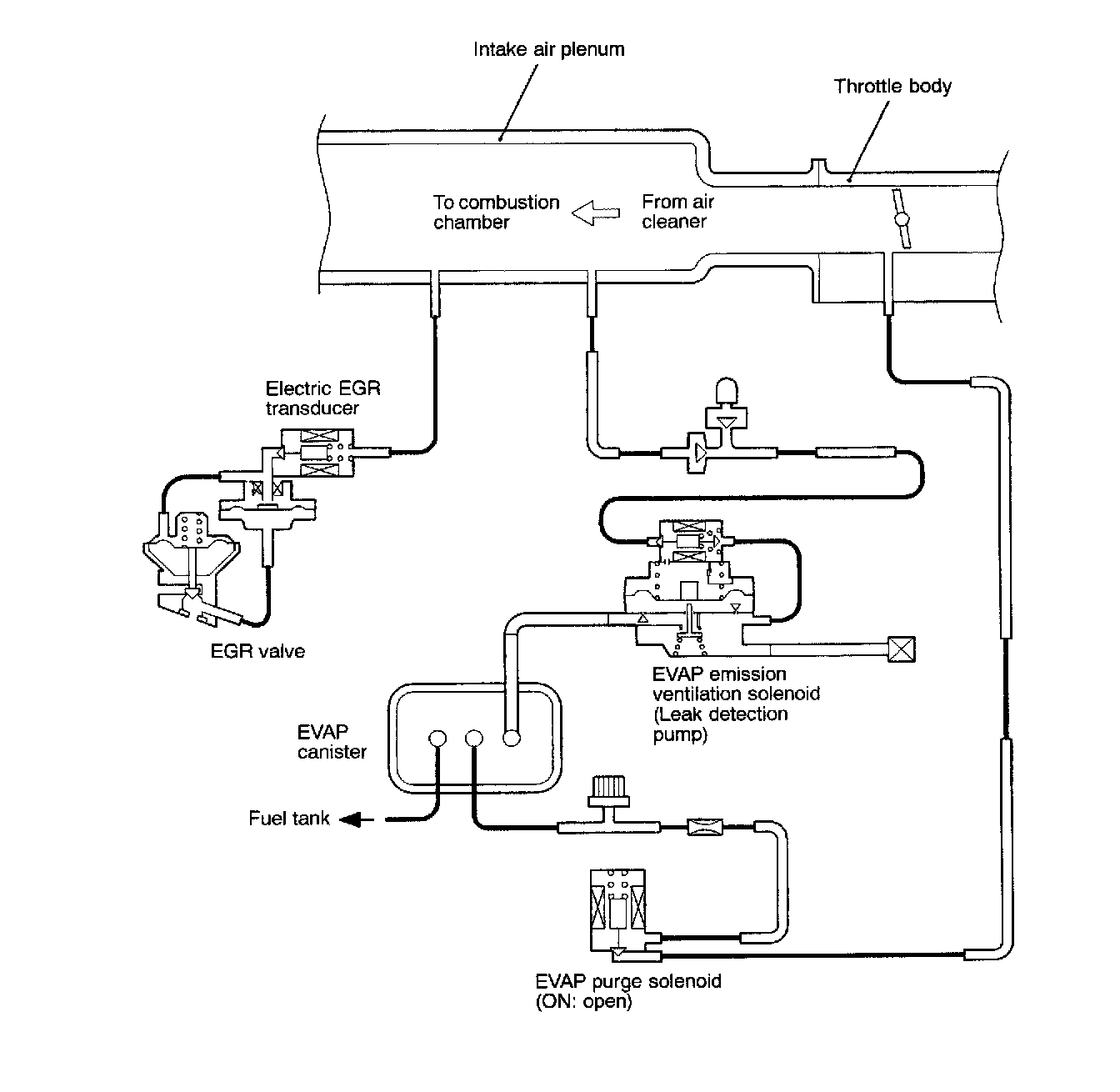 Intake air plenum

Throttle body

To combustion chamber

From air cleaner

Electric EGR transducer

EGR valve

EVAP emission ventilation solenoid (Leak detection pump)

EVAP canister

Fuel tank

EVAP purge solenoid (ON: open)