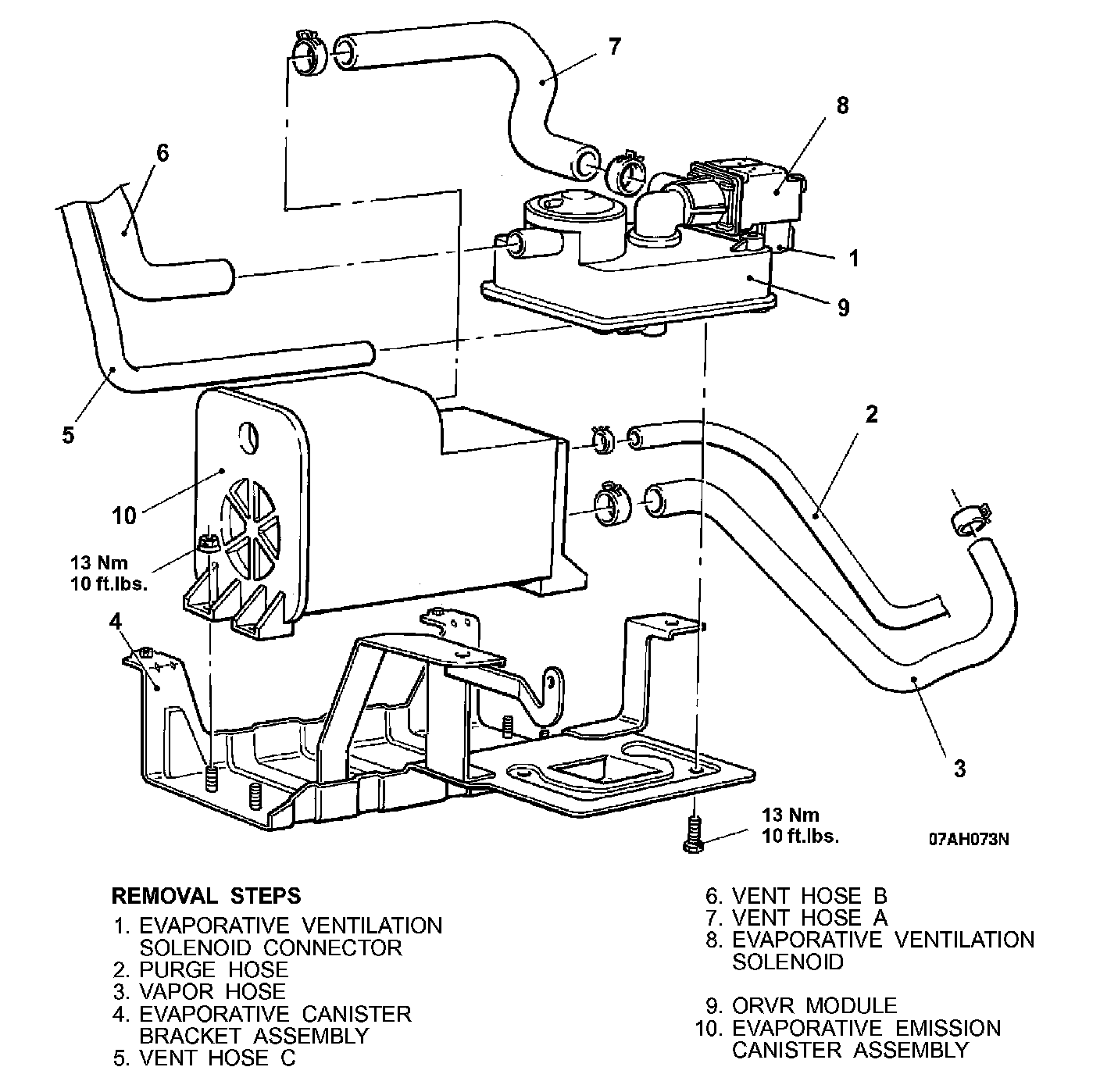 7

8

6

1

9

5

2

10

13 Nm
10 ft.lbs.

4

3

13 Nm
10 ft.lbs.

07AH073N

REMOVAL STEPS
1. EVAPORATIVE VENTILATION SOLENOID CONNECTOR
2. PURGE HOSE
3. VAPOR HOSE
4. EVAPORATIVE CANISTER BRACKET ASSEMBLY
5. VENT HOSE C

6. VENT HOSE B
7. VENT HOSE A
8. EVAPORATIVE VENTILATION SOLENOID

9. ORVR MODULE
10. EVAPORATIVE EMISSION CANISTER ASSEMBLY