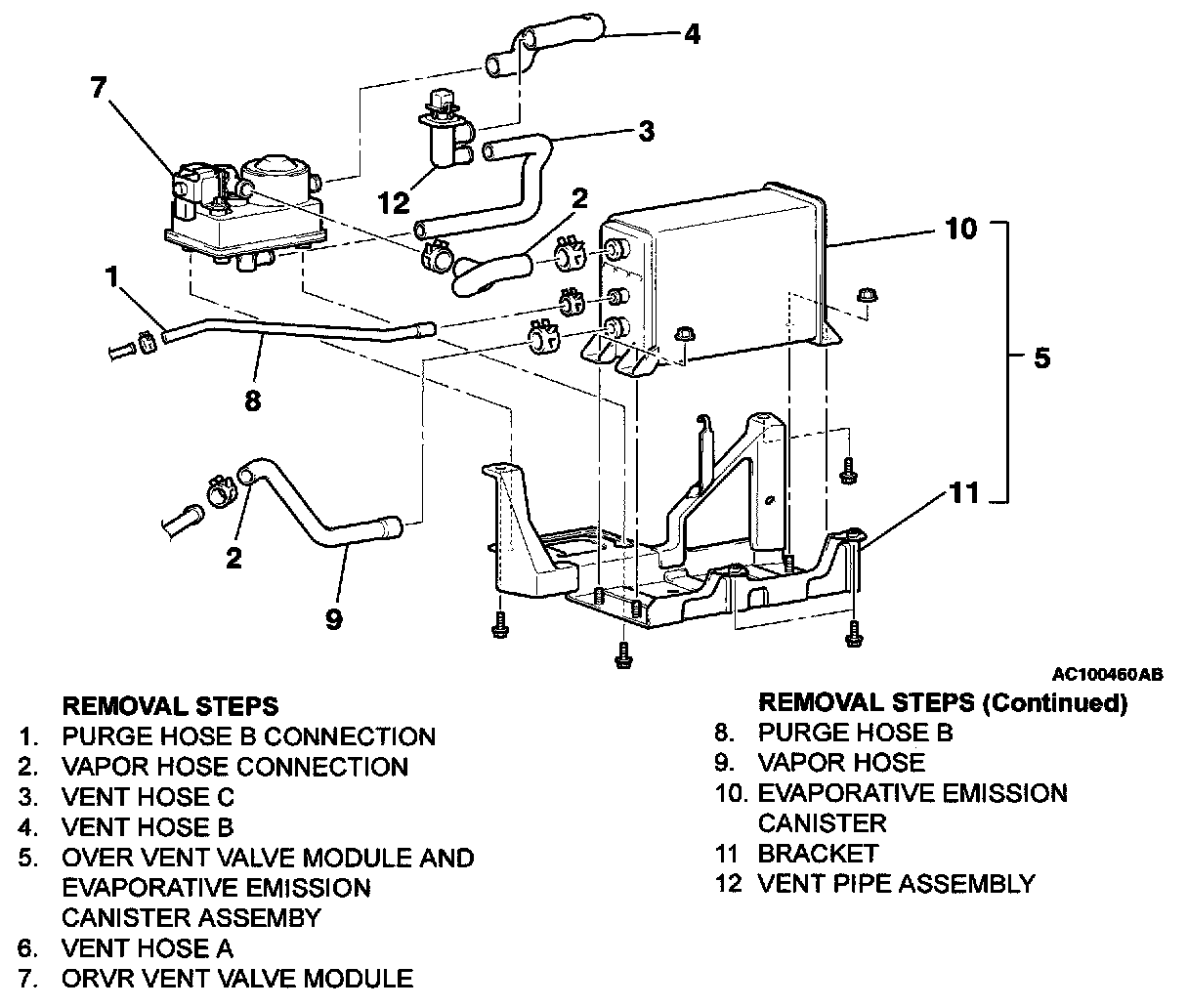 4

7

3

12

2

10

1

5

8

11

2

9

AC100460AB

REMOVAL STEPS
1. PURGE HOSE B CONNECTION
2. VAPOR HOSE CONNECTION
3. VENT HOSE C
4. VENT HOSE B
5. OVER VENT VALVE MODULE AND EVAPORATIVE EMISSION CANISTER ASSEMBY
6. VENT HOSE A
7. ORVR VENT VALVE MODULE

REMOVAL STEPS (Continued)
8. PURGE HOSE B
9. VAPOR HOSE
10. EVAPORATIVE EMISSION CANISTER
11 BRACKET
12 VENT PIPE ASSEMBLY