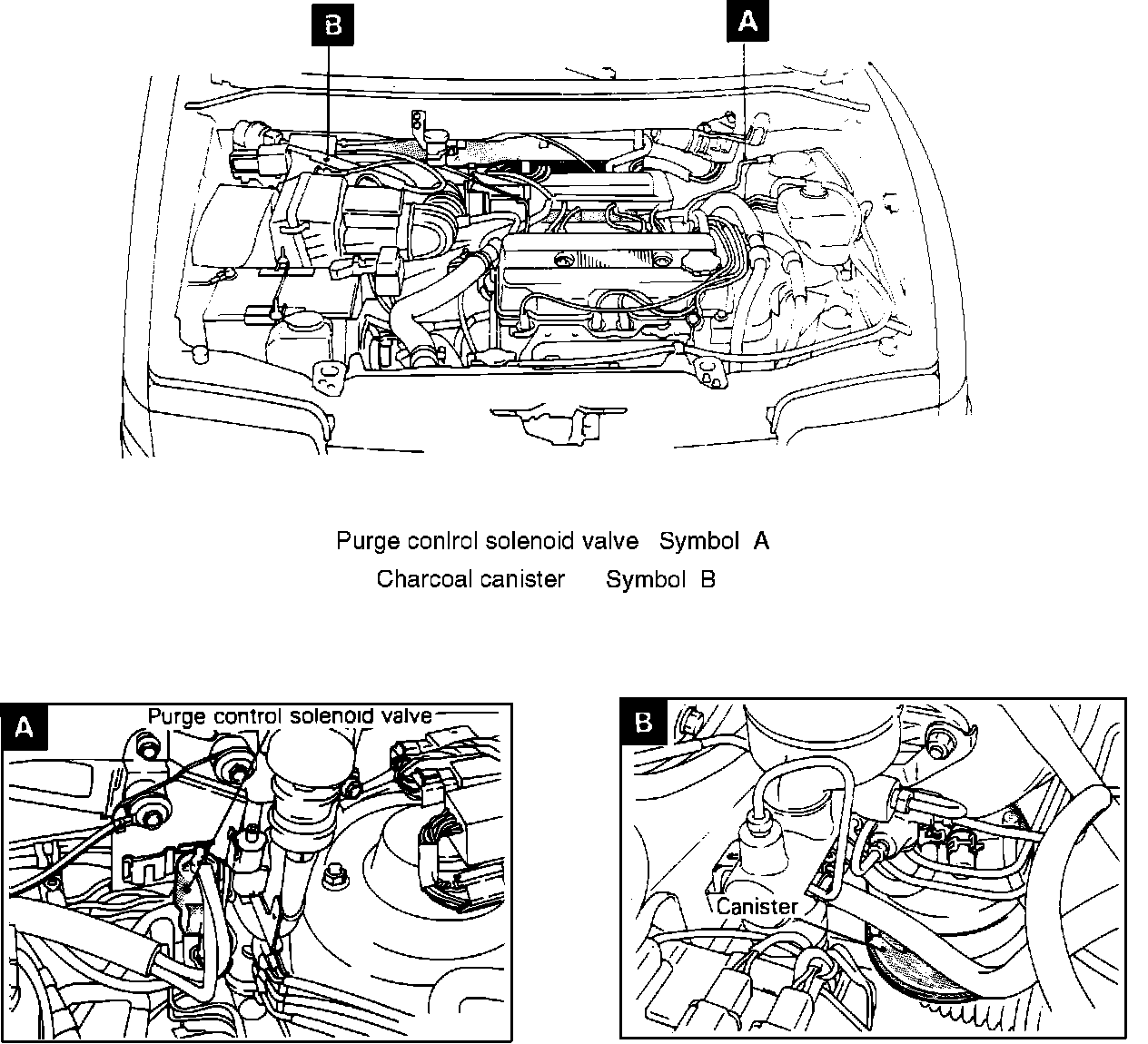 B

A

Purge conlrol solenoid valve Symbol A
Charcoal canister Symbol B

A

Purge control solenoid valve

B

Canister