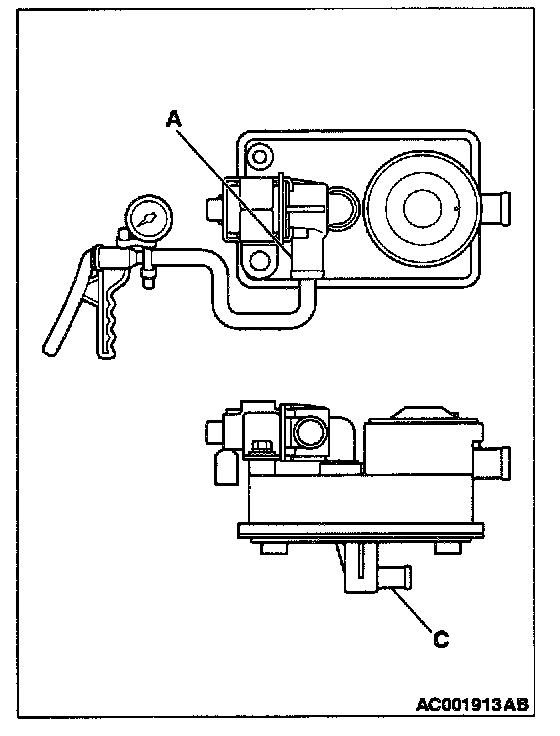 A

C

AC001913AB