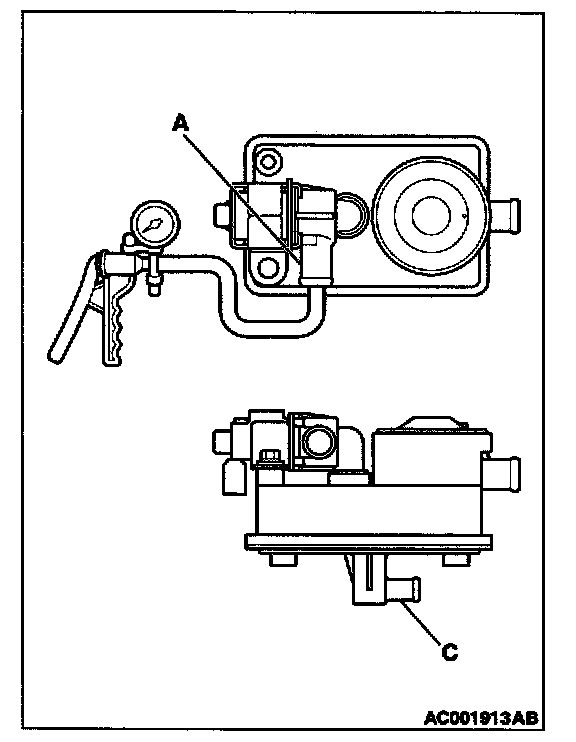 A

C

AC001913AB