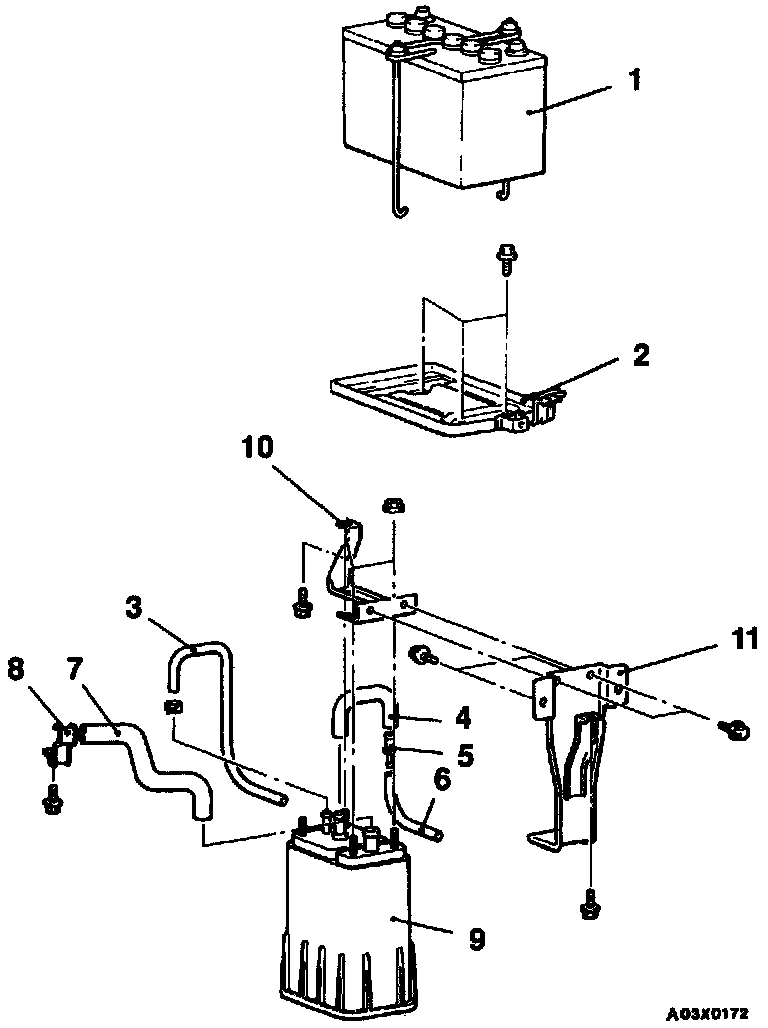 1
2
10
3
11
8
7
4
5
6
9
A03X0172