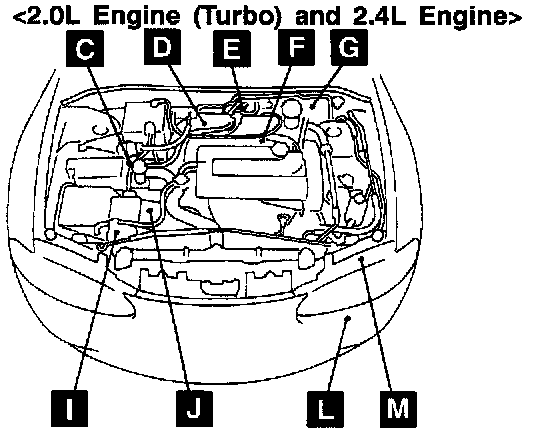 <2.0L Engine (Turbo) and 2.4L Engine>

C D E F G

I J L M