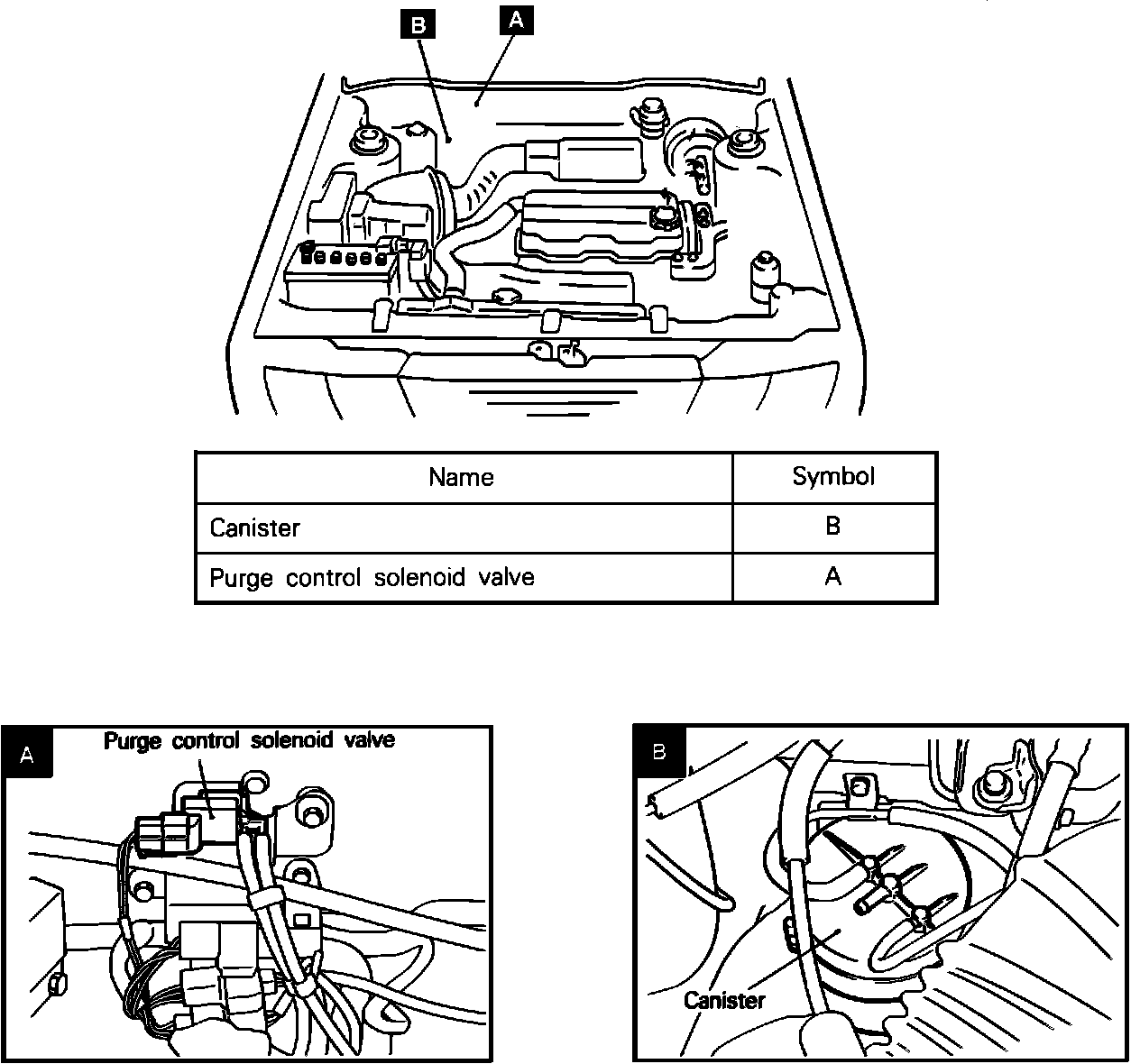 B A

| Name | Symbol |
|---|---|
| Canister | B |
| Purge control solenoid valve | A |

A
Purge control solenoid valve

B
Canister