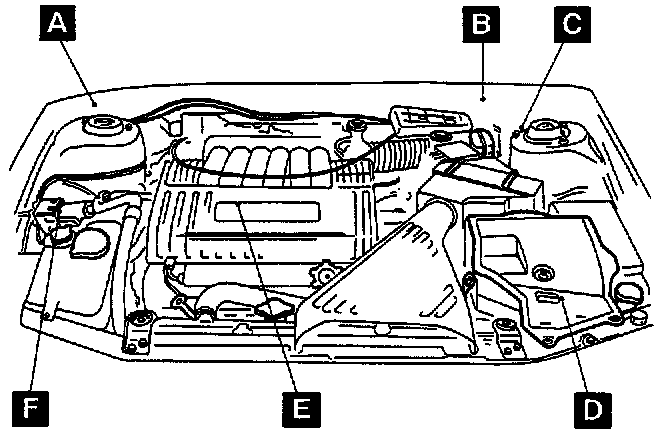 A
B
C
F
E
D