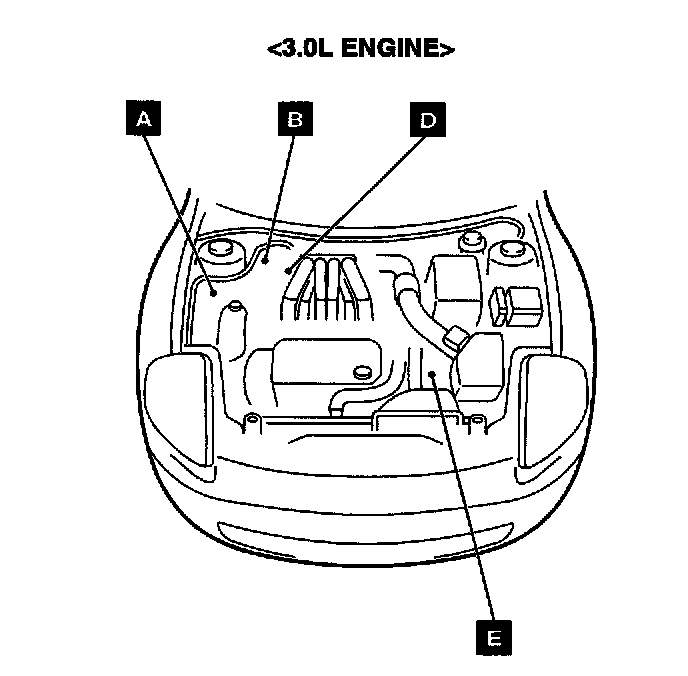 <3.0L ENGINE>

A

B

D

E