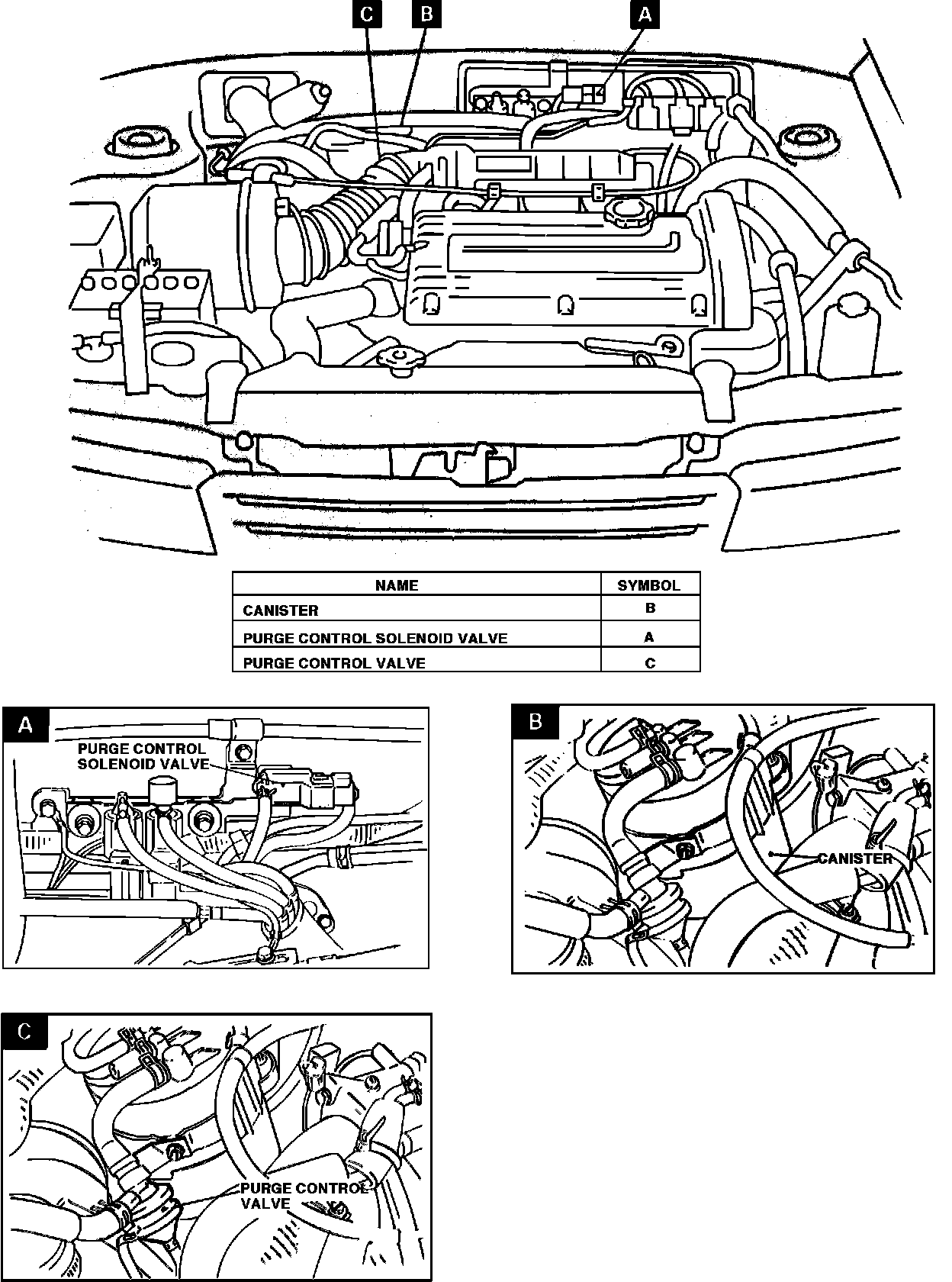 C B A

| NAME | SYMBOL |
|---|---|
| CANISTER | B |
| PURGE CONTROL SOLENOID VALVE | A |
| PURGE CONTROL VALVE | C |

A
PURGE CONTROL SOLENOID VALVE

B
CANISTER

C
PURGE CONTROL VALVE