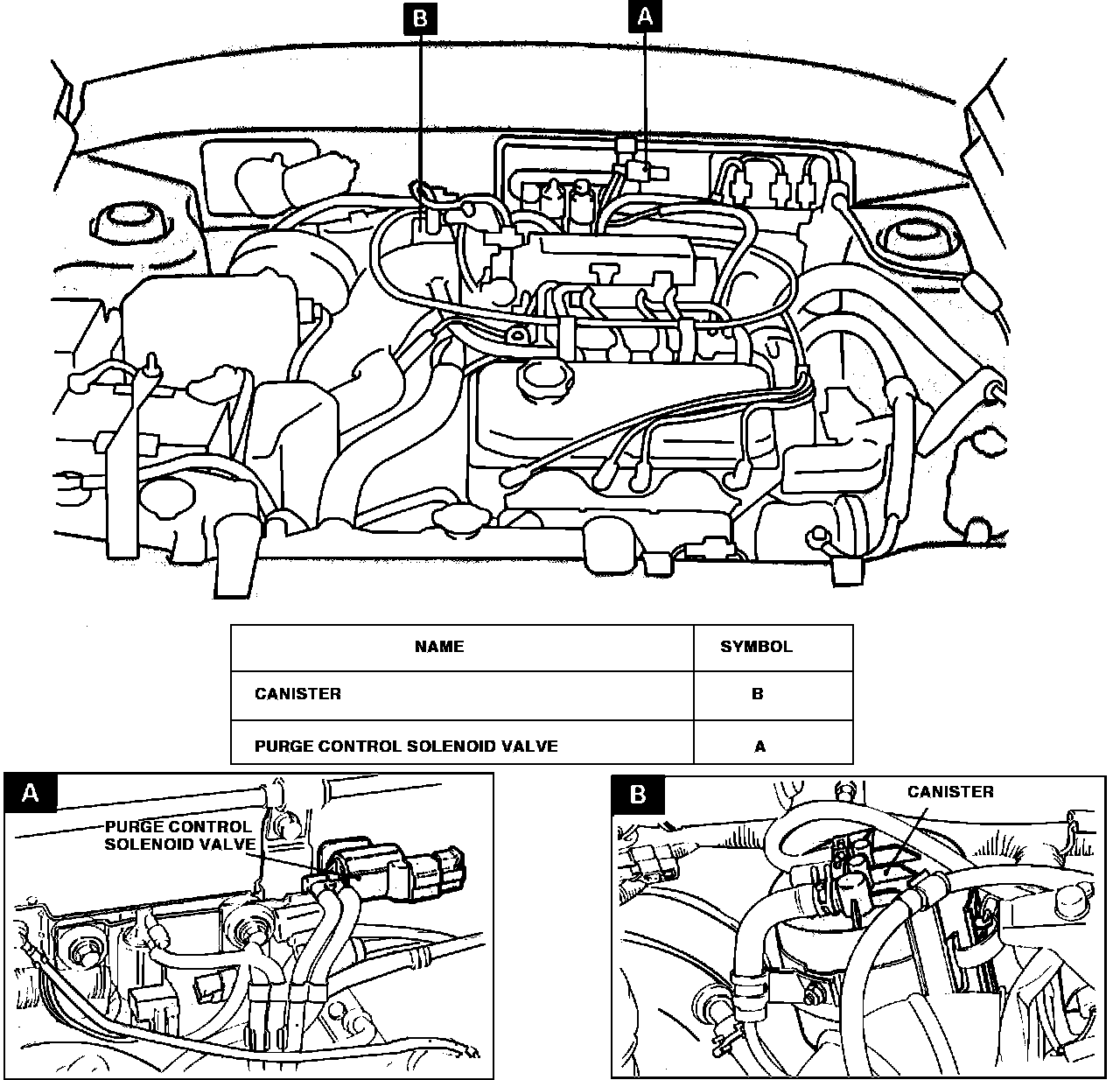 B

A

| NAME | SYMBOL |
|---|---|
| CANISTER | B |
| PURGE CONTROL SOLENOID VALVE | A |

A

PURGE CONTROL SOLENOID VALVE

B

CANISTER