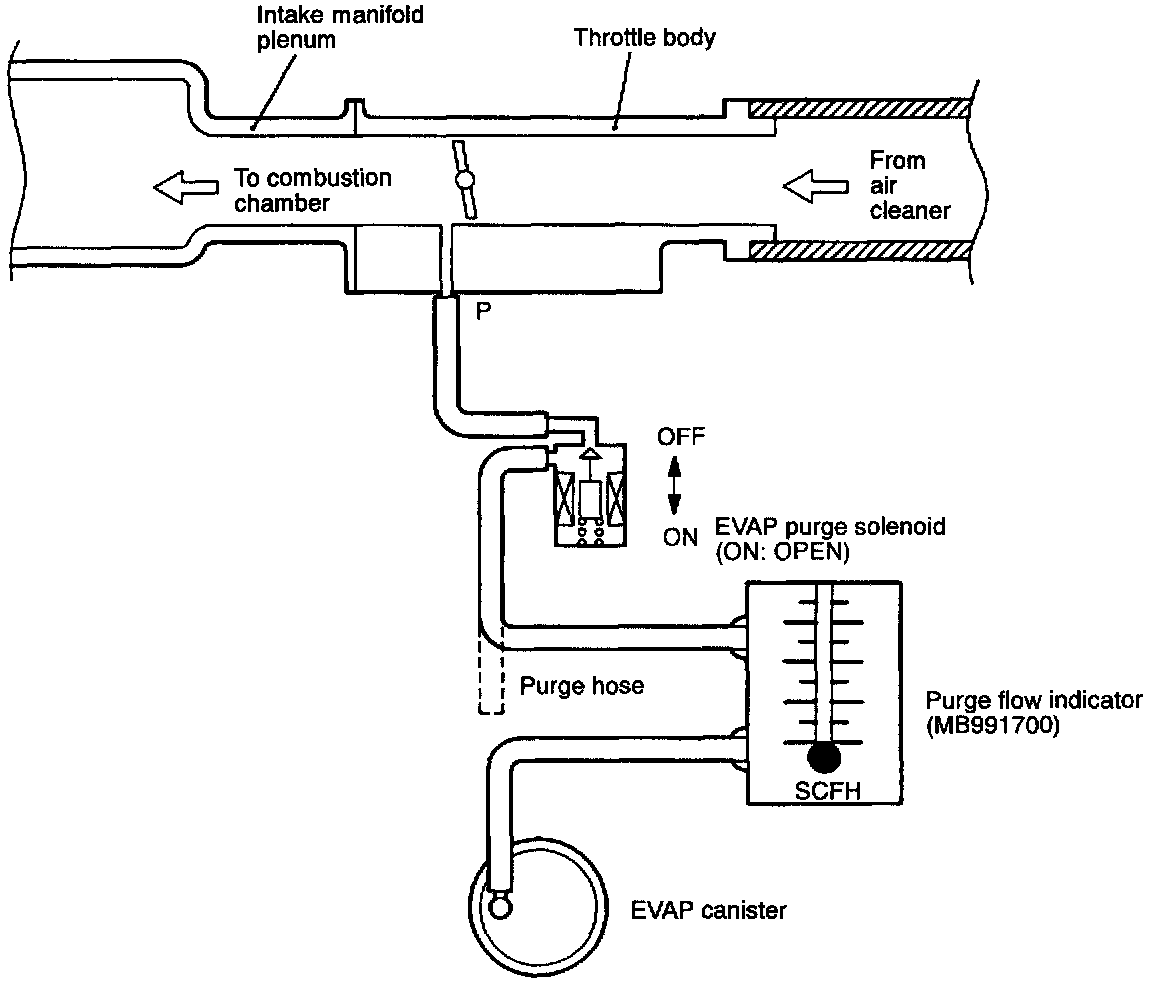 Intake manifold plenum

Throttle body

To combustion chamber

From air cleaner

P

OFF

ON

EVAP purge solenoid (ON: OPEN)

Purge hose

Purge flow indicator (MB991700)

SCFH

EVAP canister