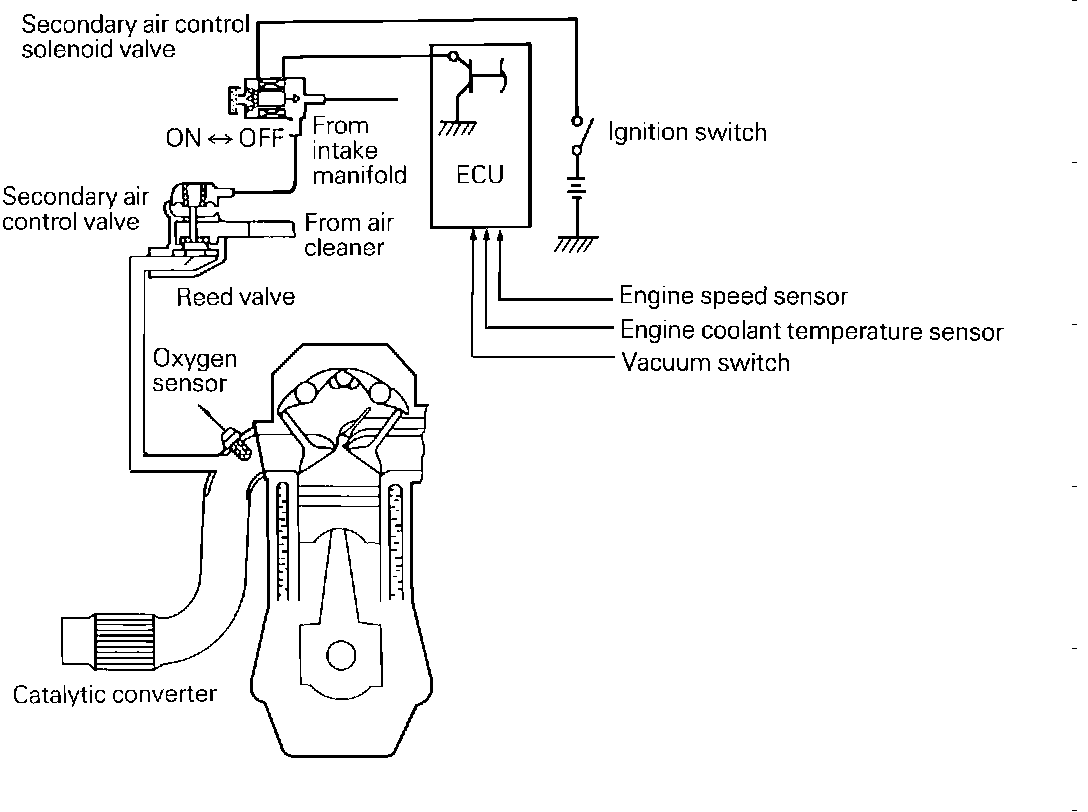 Secondary air control solenoid valve

ON ↔ OFF

From intake manifold

ECU

Ignition switch

Secondary air control valve

From air cleaner

Reed valve

Engine speed sensor

Engine coolant temperature sensor

Vacuum switch

Oxygen sensor

Catalytic converter