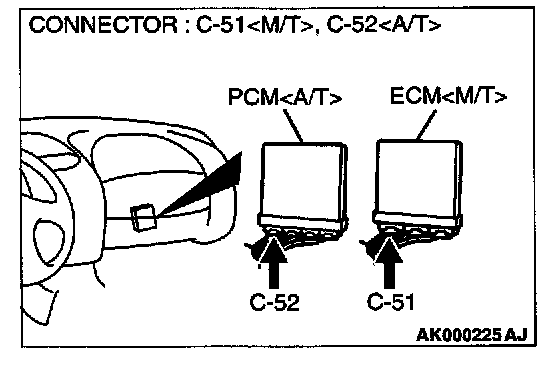 CONNECTOR : C-51<M/T>, C-52<A/T>

PCM<A/T>

ECM<M/T>

C-52

C-51

AK000225 AJ