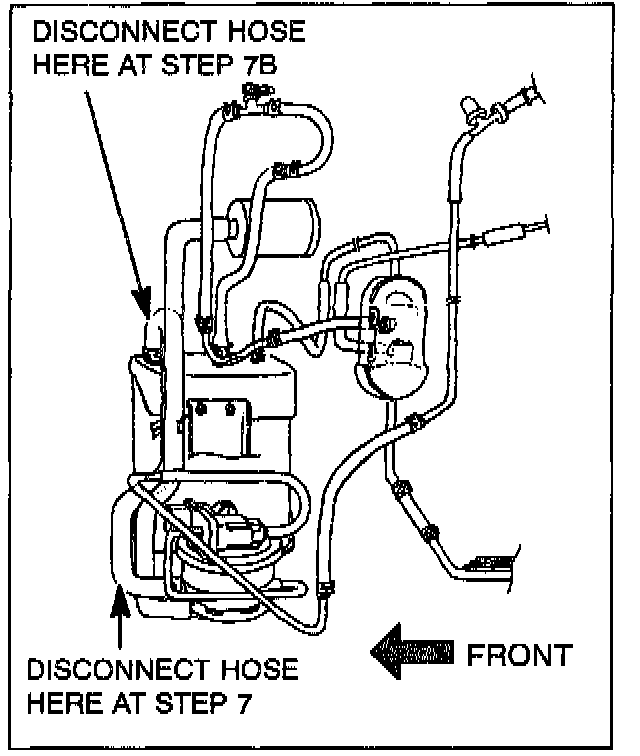 DISCONNECT HOSE HERE AT STEP 7B

FRONT

DISCONNECT HOSE HERE AT STEP 7