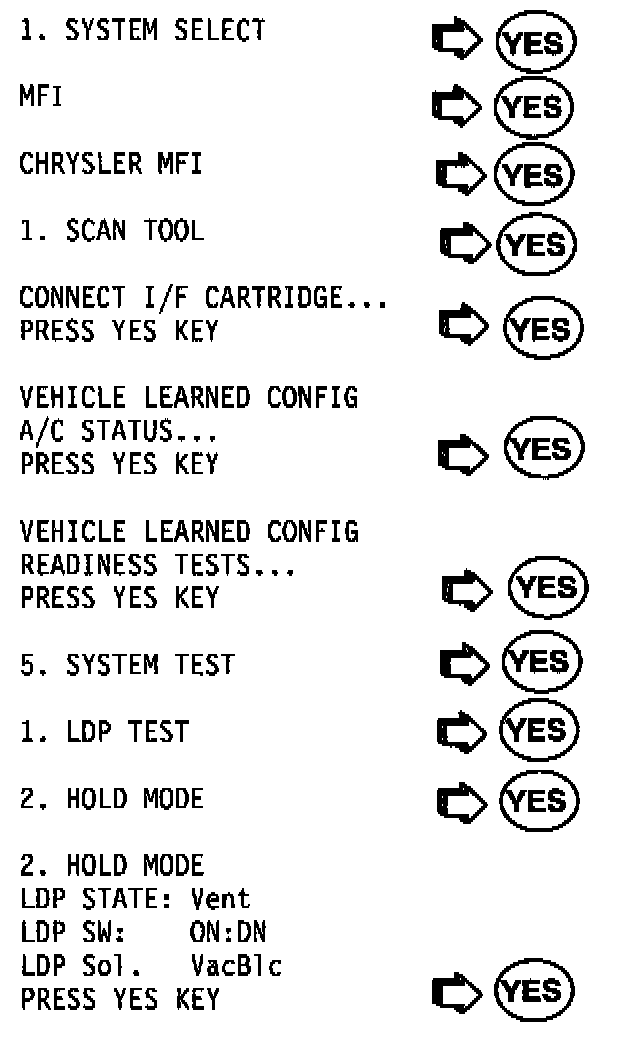 1. SYSTEM SELECT YES

MFI YES

CHRYSLER MFI YES

1. SCAN TOOL YES

CONNECT I/F CARTRIDGE...
PRESS YES KEY YES

VEHICLE LEARNED CONFIG
A/C STATUS...
PRESS YES KEY YES

VEHICLE LEARNED CONFIG
READINESS TESTS...
PRESS YES KEY YES

5. SYSTEM TEST YES

1. LDP TEST YES

2. HOLD MODE YES

2. HOLD MODE
LDP STATE: Vent
LDP SW: ON:DN
LDP Sol. VacBlc
PRESS YES KEY YES