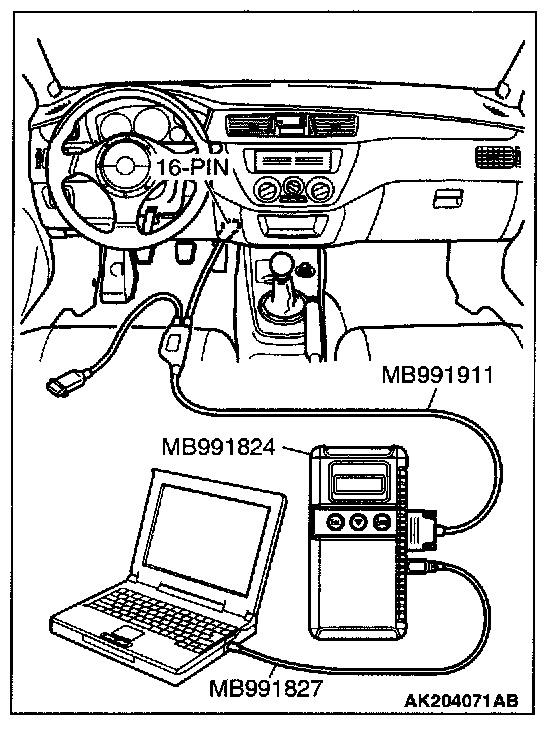 16-PIN

MB991911

MB991824

MB991827

AK204071AB