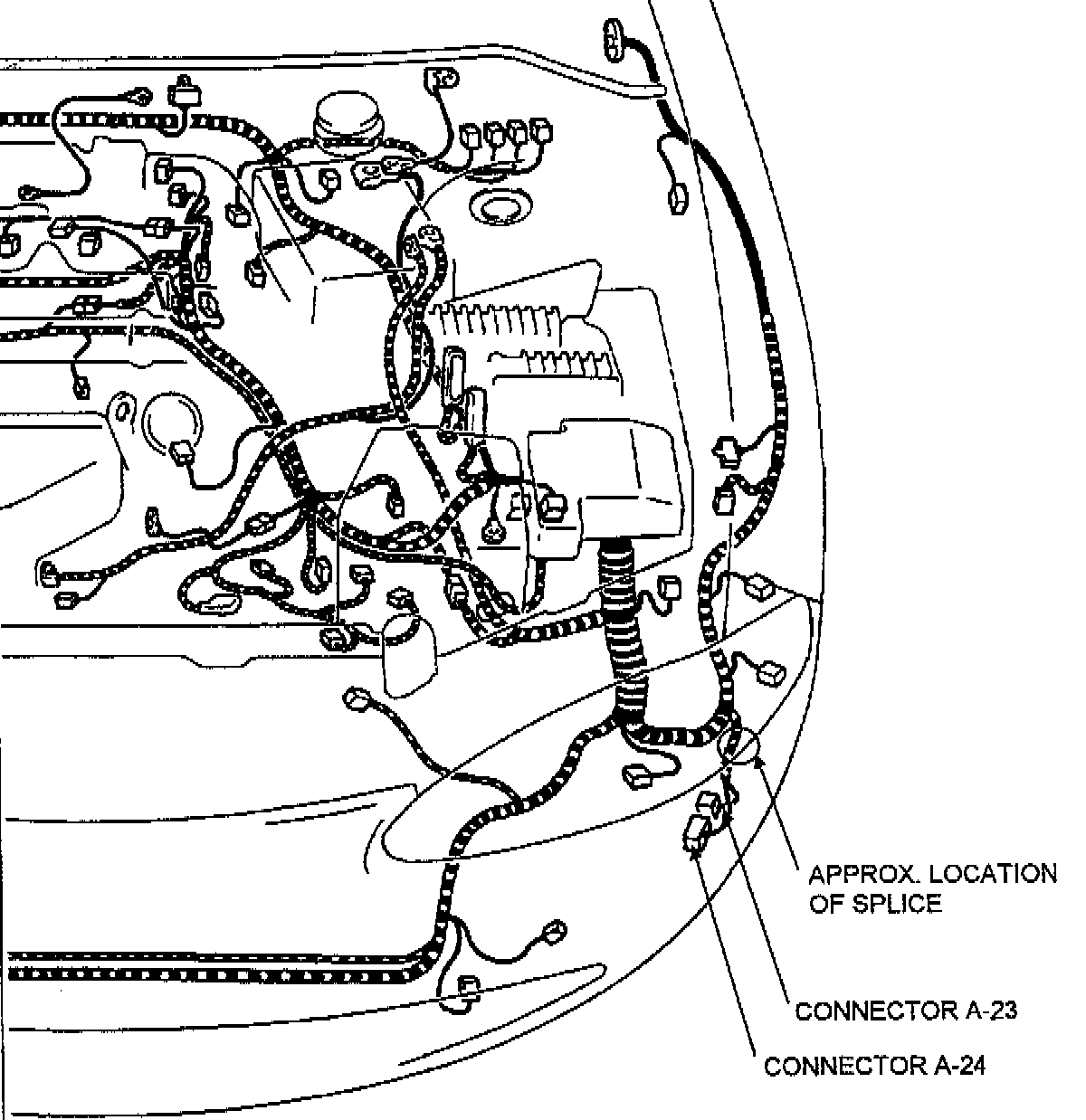 APPROX. LOCATION OF SPLICE

CONNECTOR A-23

CONNECTOR A-24