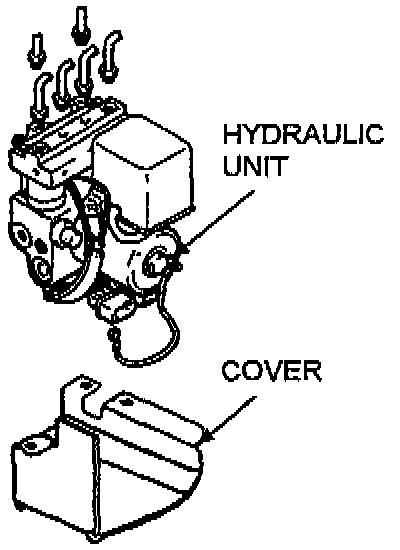 HYDRAULIC UNIT

COVER