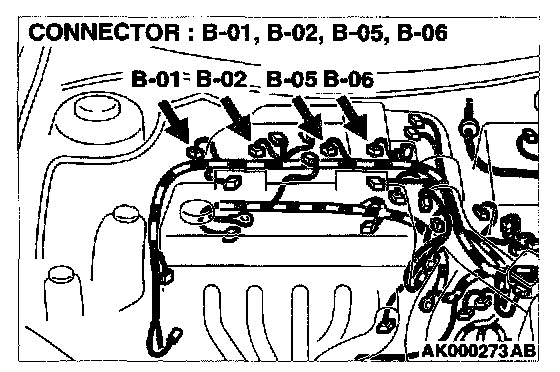 CONNECTOR : B-01, B-02, B-05, B-06

B-01 B-02 B-05 B-06

AK000273AB