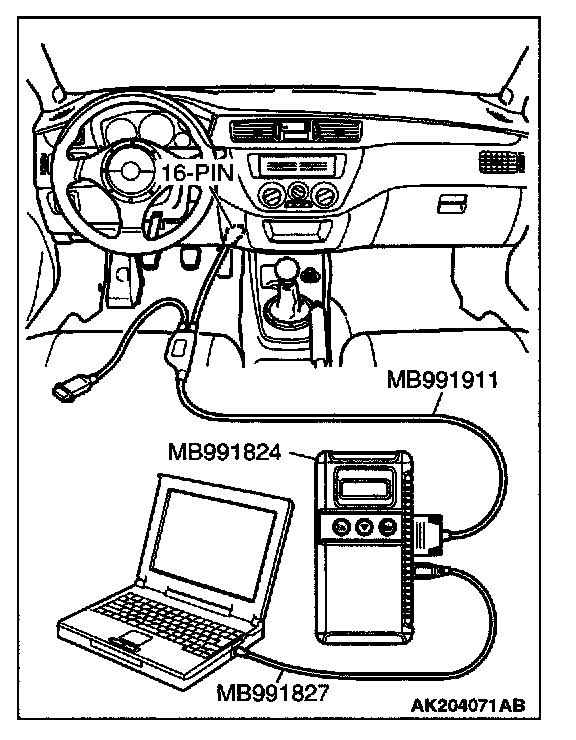 16-PIN
MB991911
MB991824
MB991827
AK204071AB