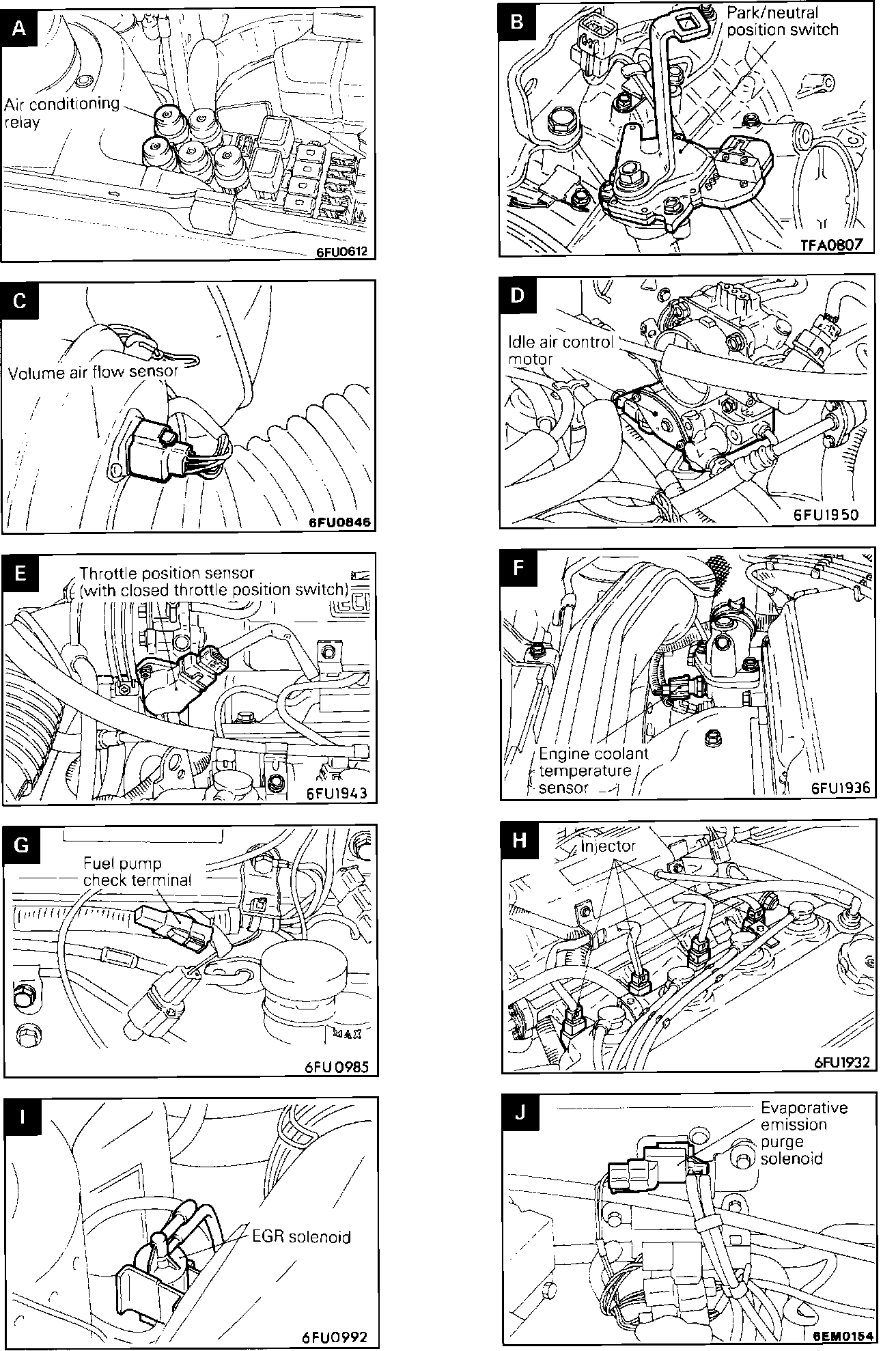 A
Air conditioning relay
6FU0612

B
Park/neutral position switch
TFA0807

C
Volume air flow sensor
6FU0846

D
Idle air control motor
6FU1950

E
Throttle position sensor (with closed throttle position switch)
6FU1943

F
Engine coolant temperature sensor
6FU1936

G
Fuel pump check terminal
MAX
6FU0985

H
Injector
6FU1932

I
EGR solenoid
6FU0992

J
Evaporative emission purge solenoid
6EM0154