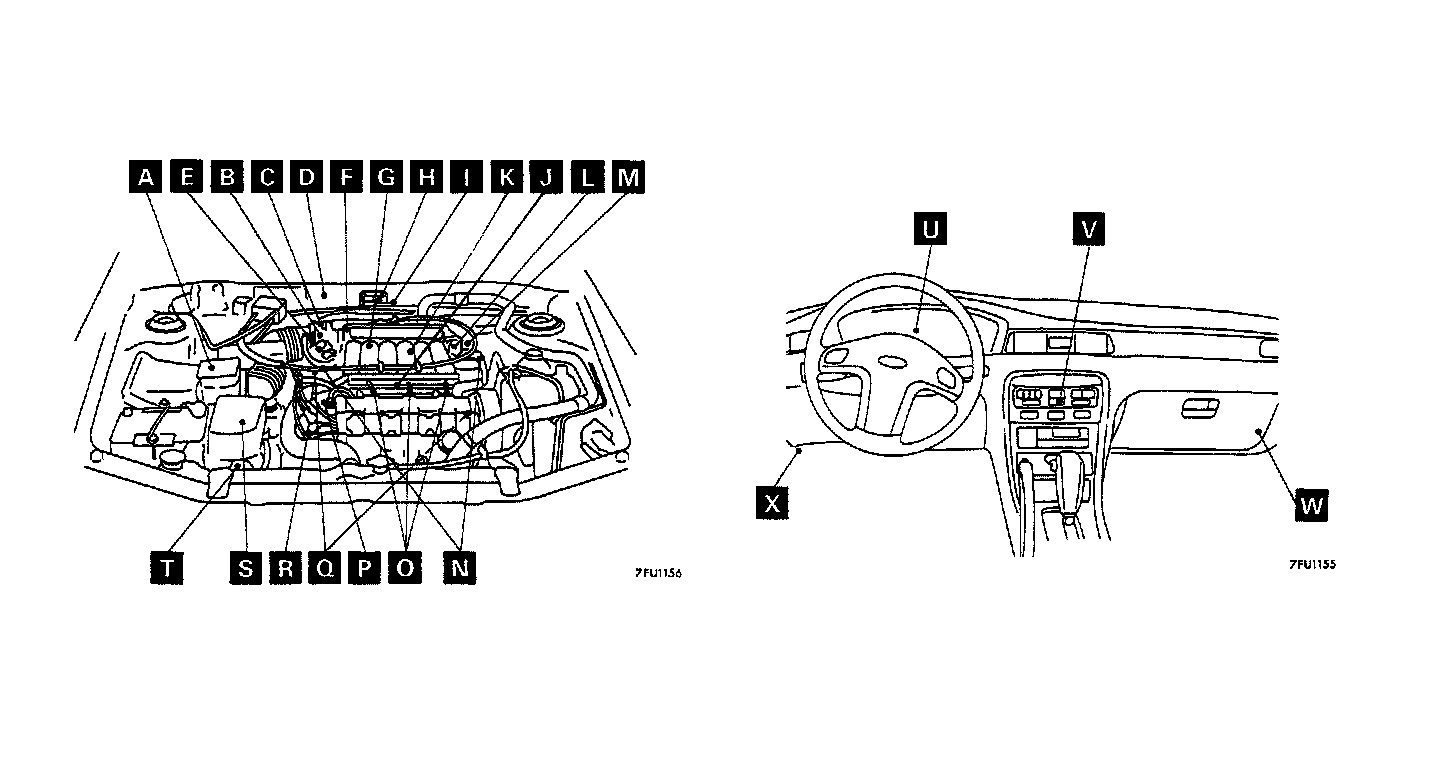 A E B C D F G H I K J L M

T S R Q P O N

7FU1156

U V

X W

7FU1155