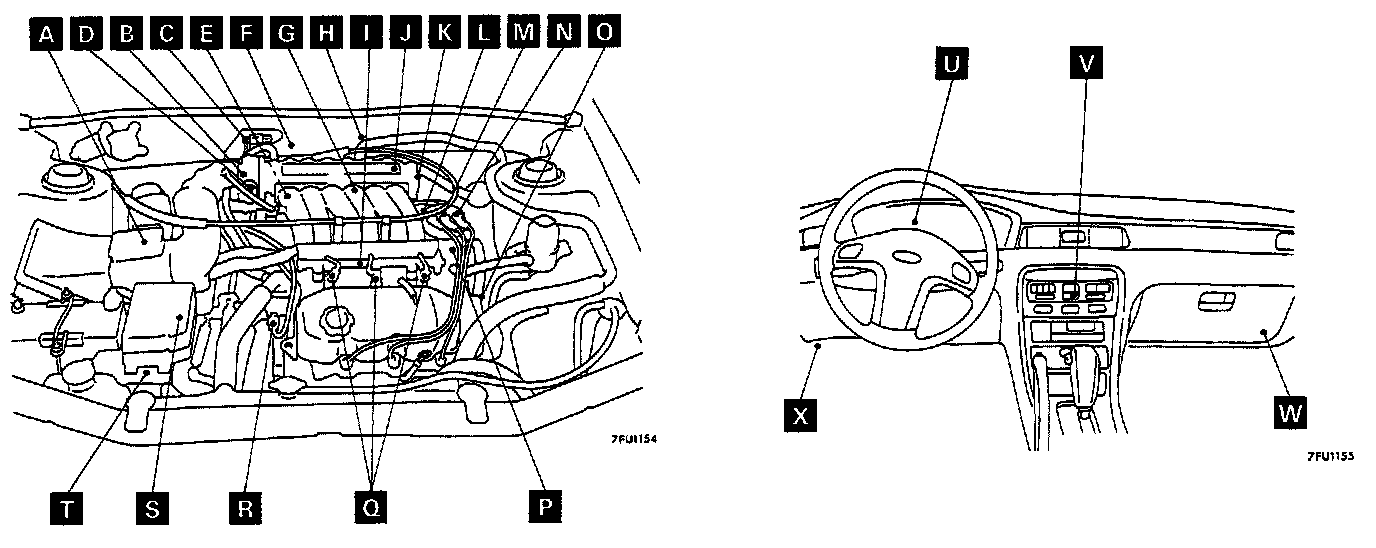 A D B C E F G H I J K L M N O

7FU1154

T S R Q P

U V

X W

7FU1153