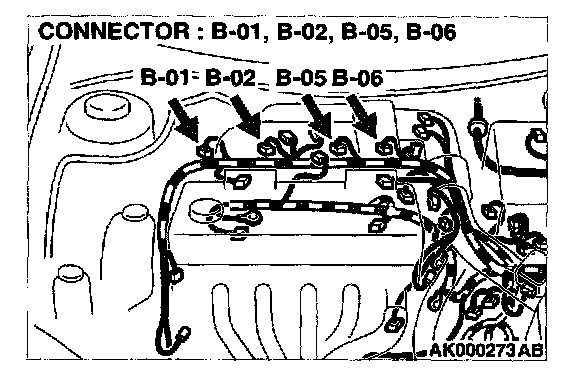 CONNECTOR : B-01, B-02, B-05, B-06

B-01 B-02 B-05 B-06

AK000273AB