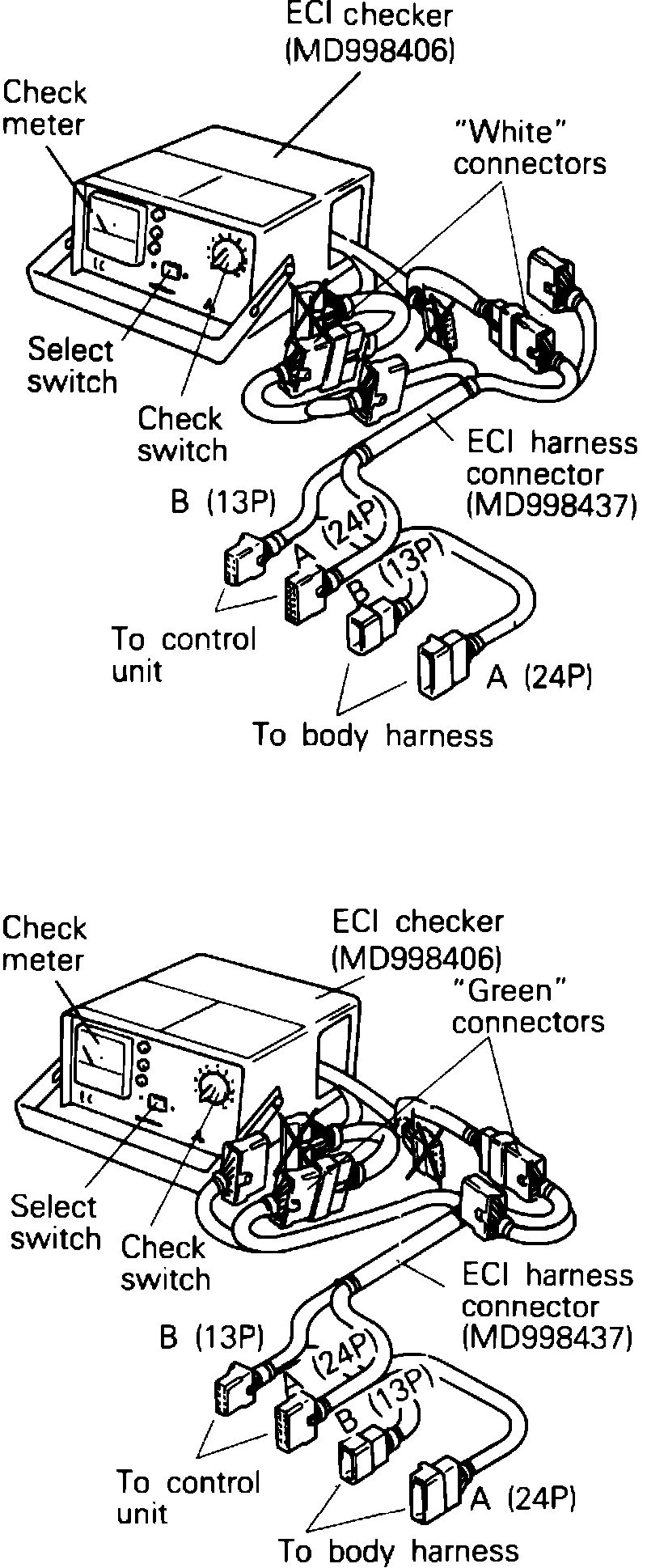 ECI checker
(MD998406)

Check meter

"White" connectors

Select switch

Check switch

ECI harness connector
(MD998437)

B (13P)

A (24P)

B (13P)

To control unit

A (24P)

To body harness

Check meter

ECI checker
(MD998406)

"Green" connectors

Select switch

Check switch

ECI harness connector
(MD998437)

B (13P)

A (24P)

B (13P)

To control unit

A (24P)

To body harness