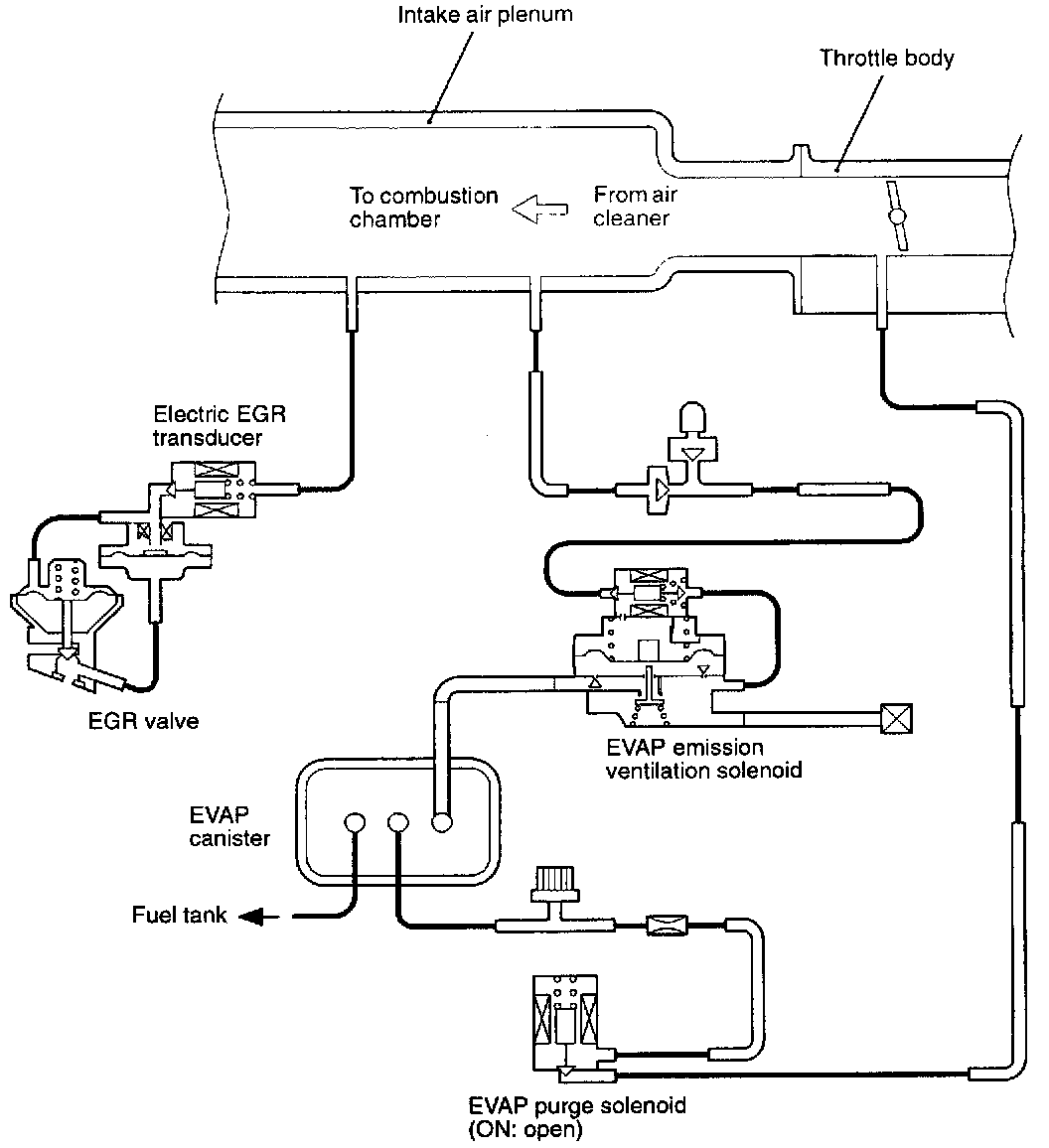 Intake air plenum

Throttle body

To combustion chamber

From air cleaner

Electric EGR transducer

EGR valve

EVAP emission ventilation solenoid

EVAP canister

Fuel tank

EVAP purge solenoid (ON: open)