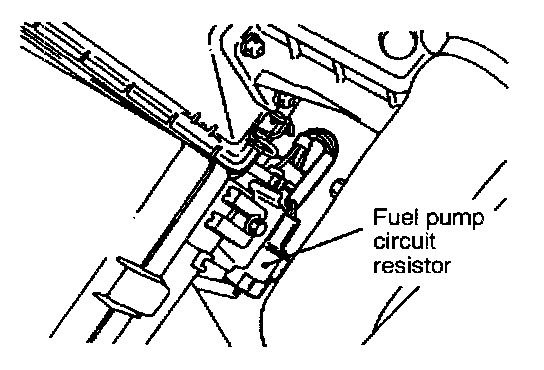 Fuel pump circuit resistor