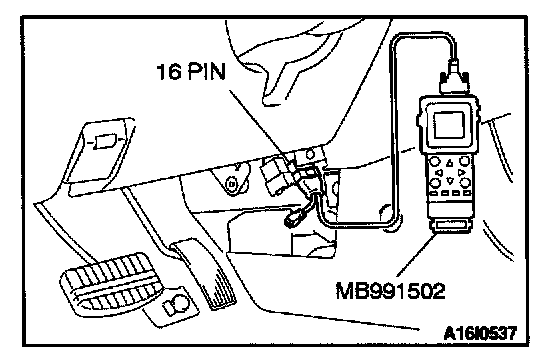 16 PIN

MB991502

A16I0537