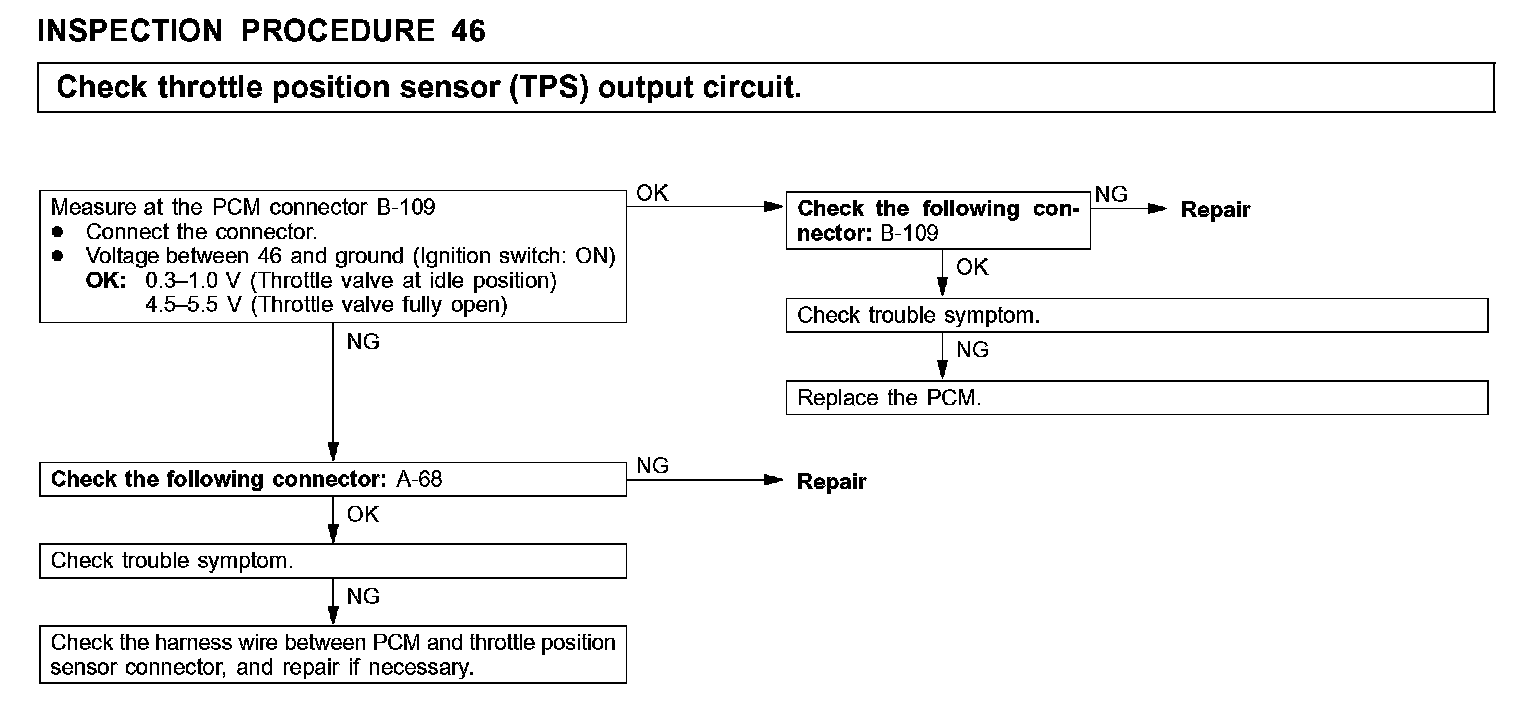 INSPECTION PROCEDURE 46

Check throttle position sensor (TPS) output circuit.

Measure at the PCM connector B-109
● Connect the connector.
● Voltage between 46 and ground (Ignition switch: ON)
OK: 0.3–1.0 V (Throttle valve at idle position)
4.5–5.5 V (Throttle valve fully open)

OK

Check the following connector: B-109

NG

Repair

OK

Check trouble symptom.

NG

Replace the PCM.

NG

Check the following connector: A-68

NG

Repair

OK

Check trouble symptom.

NG

Check the harness wire between PCM and throttle position sensor connector, and repair if necessary.