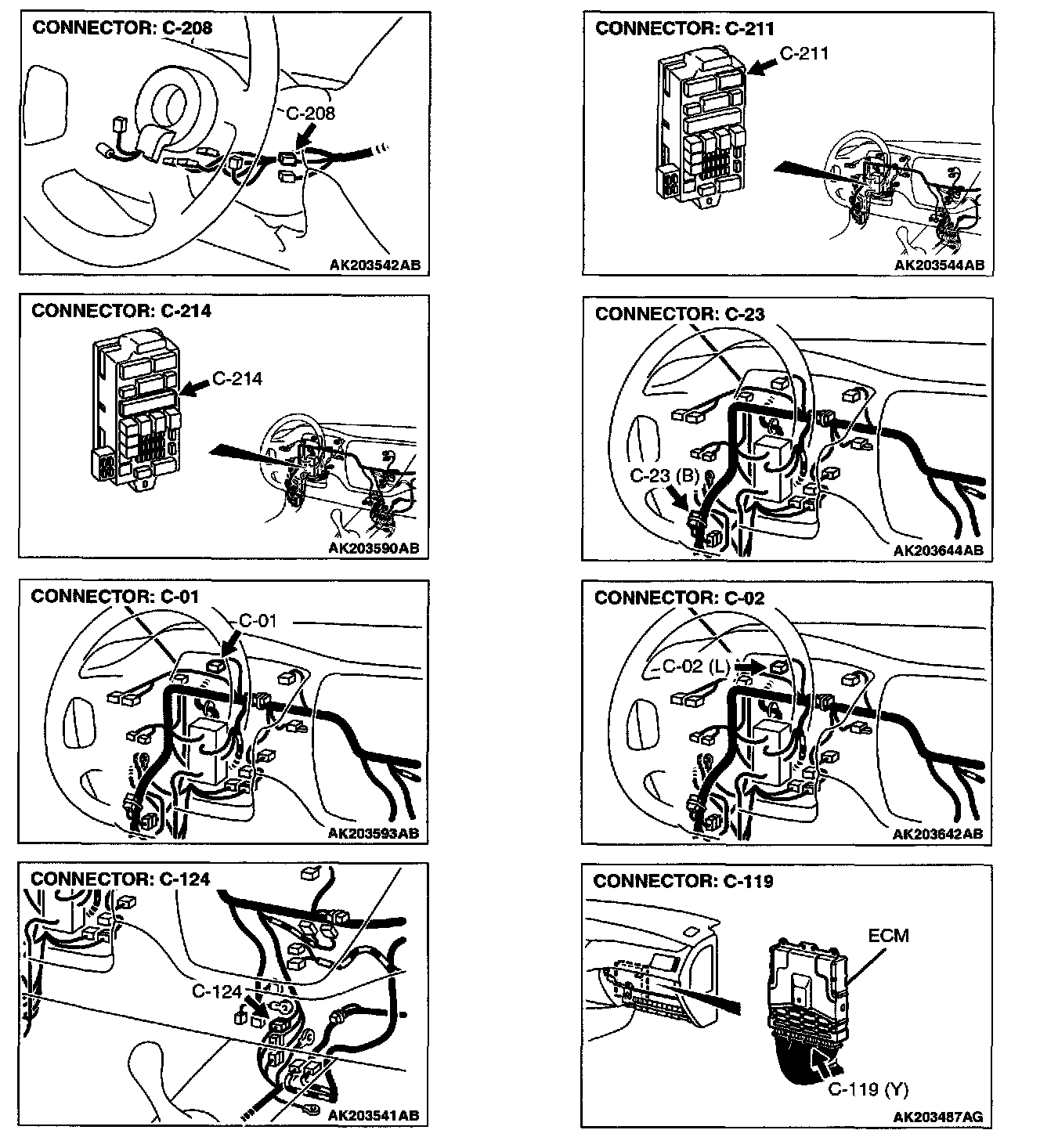 CONNECTOR: C-208

C-208

AK203542AB

CONNECTOR: C-211

C-211

AK203544AB

CONNECTOR: C-214

C-214

AK203590AB

CONNECTOR: C-23

C-23 (B)

AK203644AB

CONNECTOR: C-01

C-01

AK203593AB

CONNECTOR: C-02

C-02 (L)

AK203642AB

CONNECTOR: C-124

C-124

AK203541AB

CONNECTOR: C-119

ECM

C-119 (Y)

AK203487AG