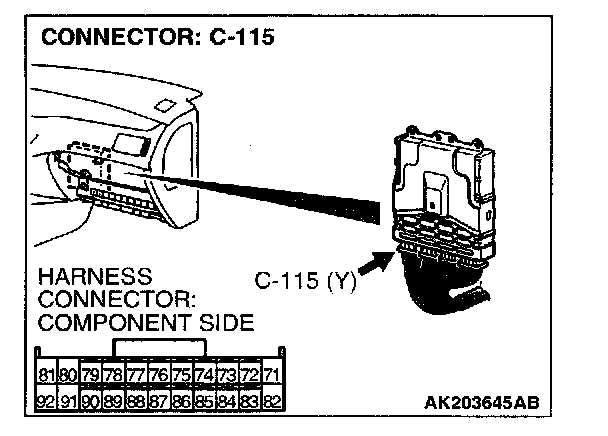 CONNECTOR: C-115

HARNESS CONNECTOR: COMPONENT SIDE

C-115 (Y)

| 81 | 80 | 79 | 78 | 77 | 76 | 75 | 74 | 73 | 72 | 71 |
|---|---|---|---|---|---|---|---|---|---|---|
| 92 | 91 | 90 | 89 | 88 | 87 | 86 | 85 | 84 | 83 | 82 |

AK203645AB