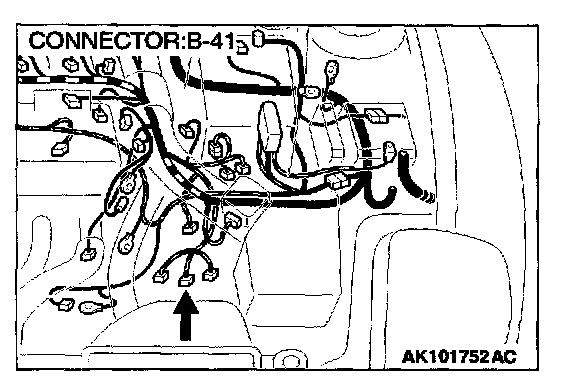 CONNECTOR:B-41

AK101752AC