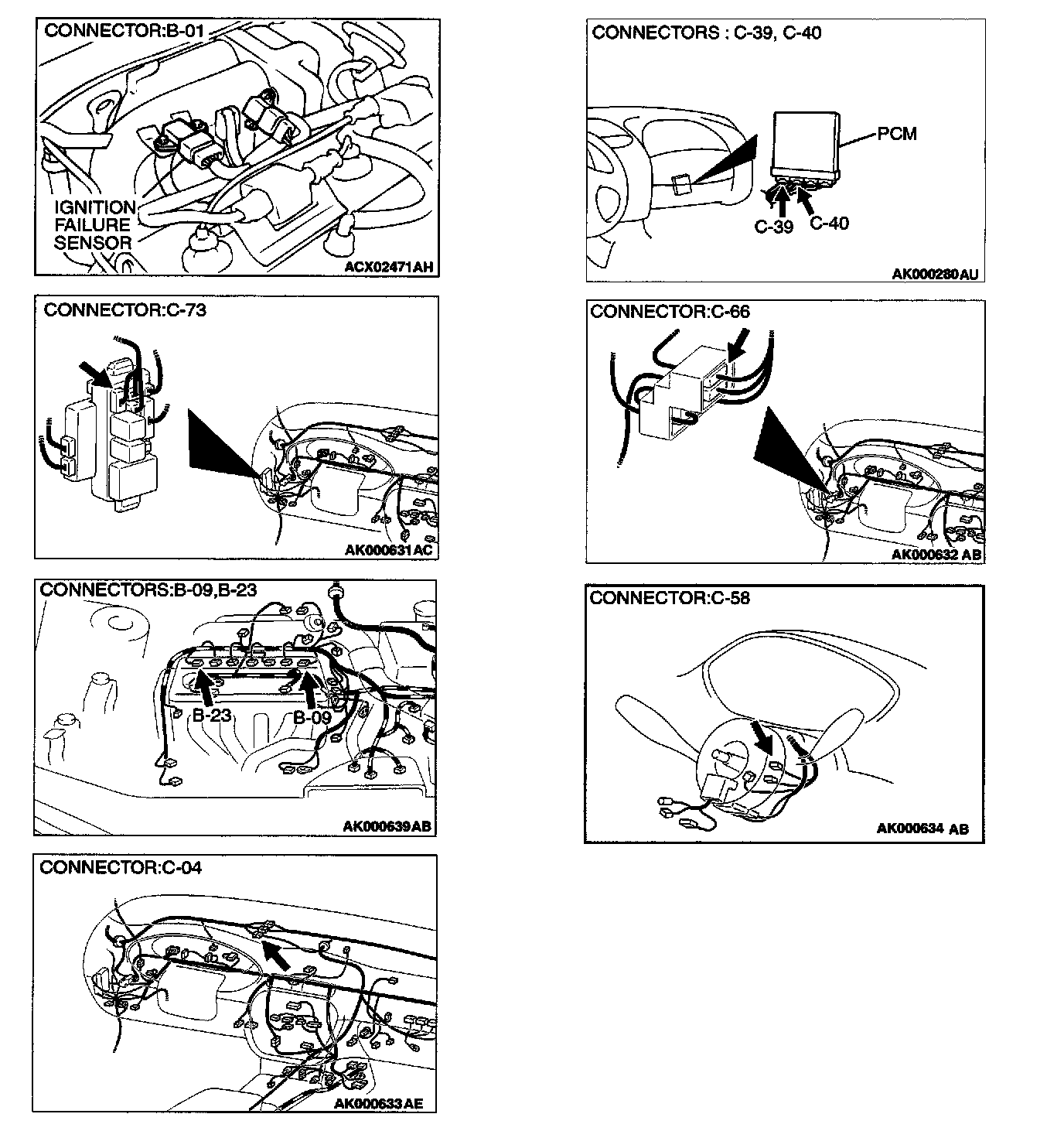 CONNECTOR:B-01

IGNITION FAILURE SENSOR

ACX02471AH

CONNECTOR:C-73

AK000631AC

CONNECTORS:B-09,B-23

B-23

B-09

AK000639AB

CONNECTOR:C-04

AK000633AE

CONNECTORS : C-39, C-40

PCM

C-39

C-40

AK000280AU

CONNECTOR:C-66

AK000632 AB

CONNECTOR:C-58

AK000634 AB