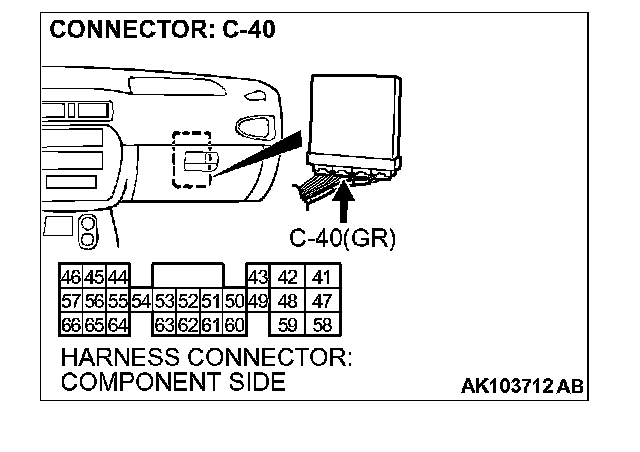 CONNECTOR: C-40

C-40(GR)

46 45 44 43 42 41
57 56 55 54 53 52 51 50 49 48 47
66 65 64 63 62 61 60 59 58

HARNESS CONNECTOR:
COMPONENT SIDE

AK103712 AB