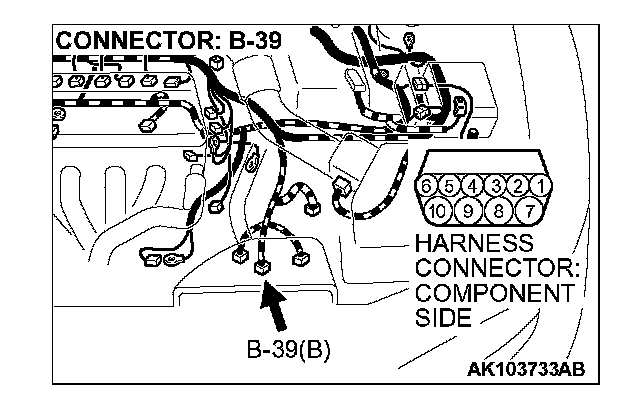 CONNECTOR: B-39

6 5 4 3 2 1
10 9 8 7

HARNESS CONNECTOR: COMPONENT SIDE

B-39(B)

AK103733AB